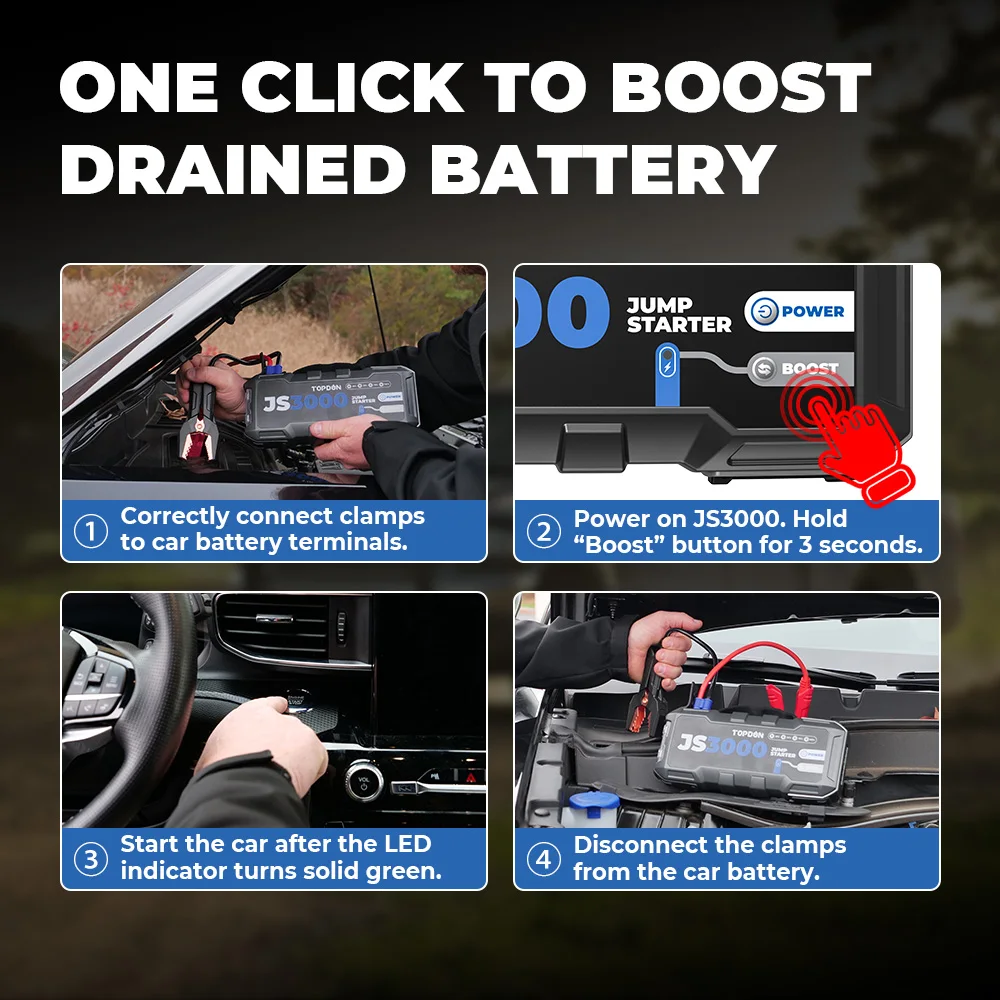 ONE CLICK TO BOOST DRAINED BATTERY

TOPDON JS3000 JUMP STARTER POWER

① Correctly connect clamps to car battery terminals.

00 JUMP STARTER POWER BOOST

② Power on JS3000. Hold "Boost" button for 3 seconds.

VOL

③ Start the car after the LED indicator turns solid green.

TOPDON JS3000 JUMP STARTER POWER

④ Disconnect the clamps from the car battery.