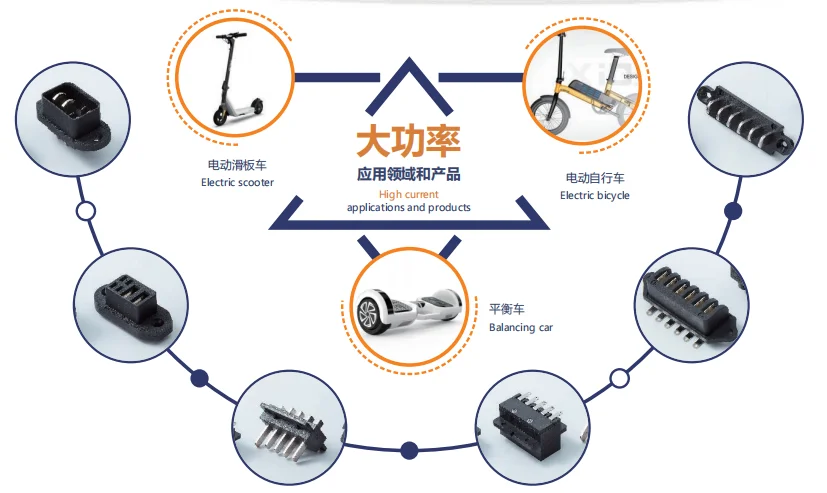 电动滑板车
Electric scooter

大功率
应用领域和产品
High current
applications and products

电动自行车
Electric bicycle

平衡车
Balancing car