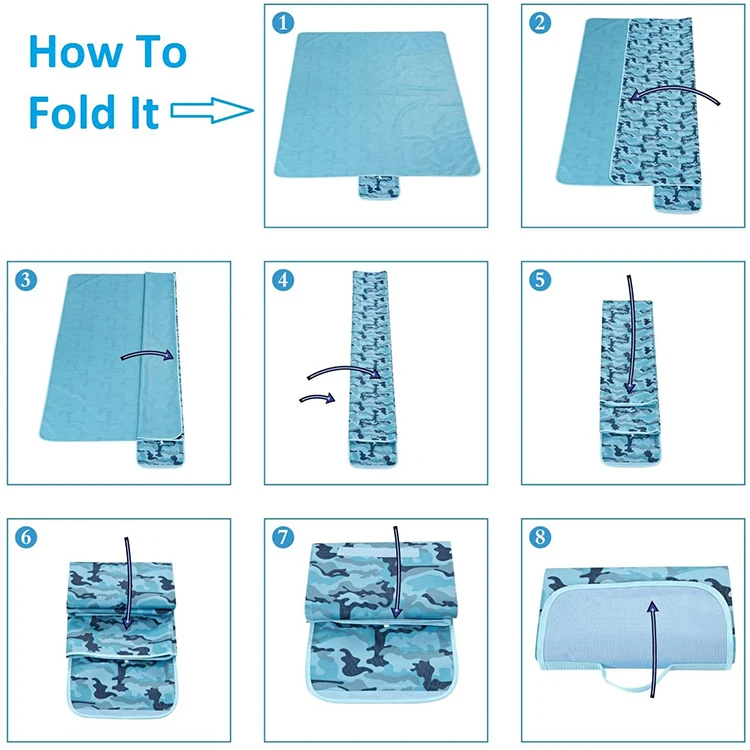 How To Fold It

1

2

3

4

5

6

7

8