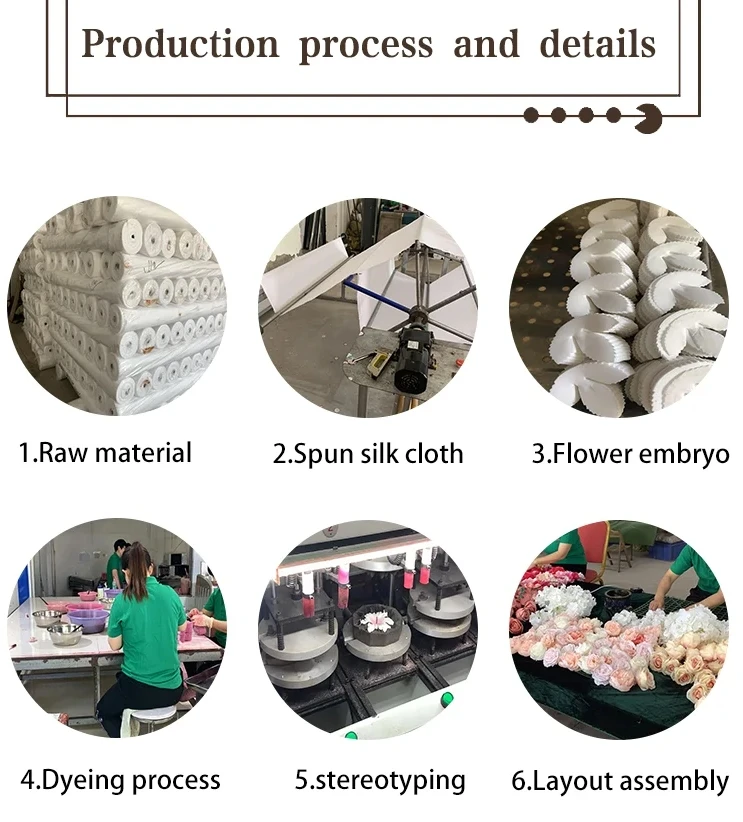 Production process and details

1.Raw material

2.Spun silk cloth

3.Flower embryo

4.Dyeing process

5.stereotyping

6.Layout assembly