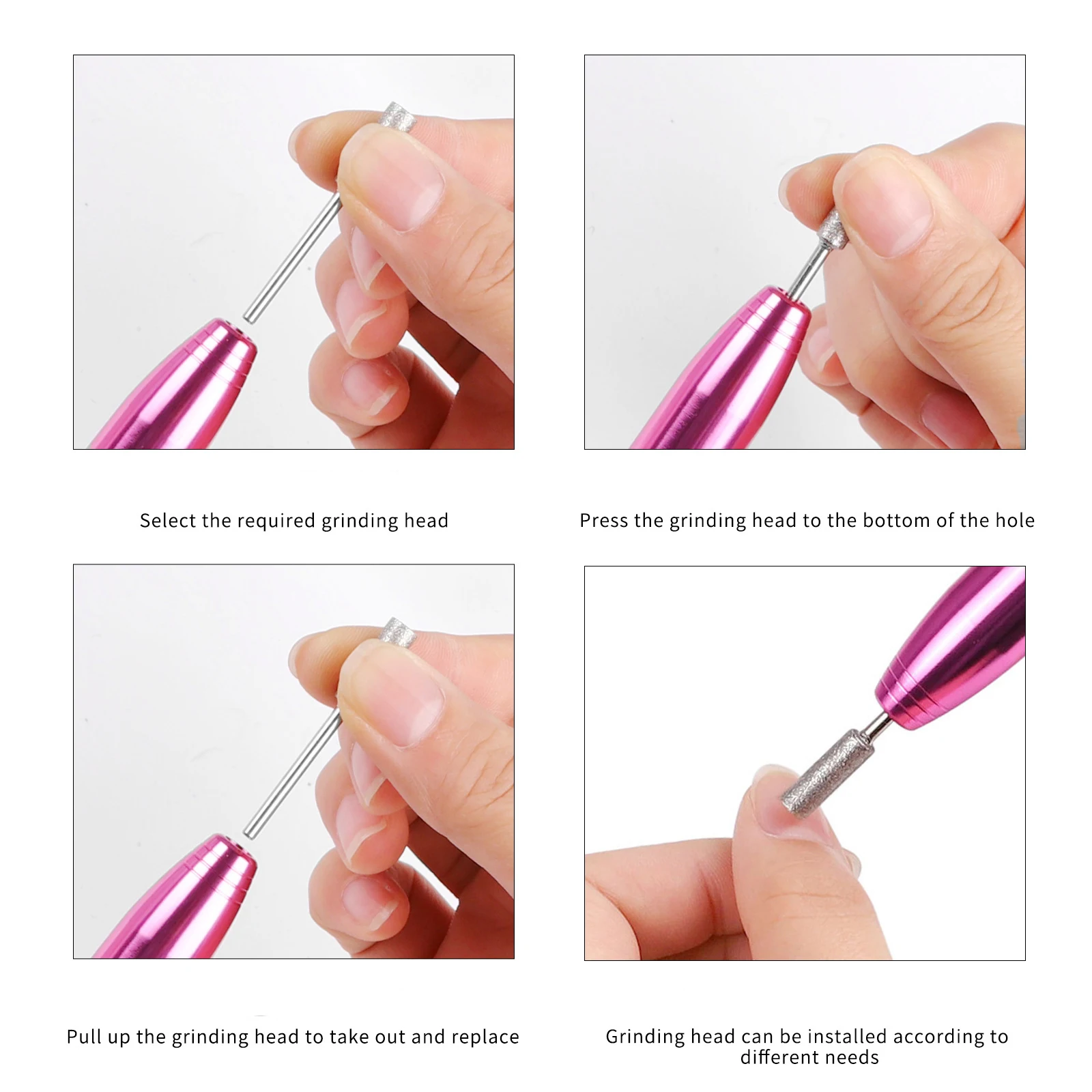 Select the required grinding head

Press the grinding head to the bottom of the hole

Pull up the grinding head to take out and replace

Grinding head can be installed according to different needs