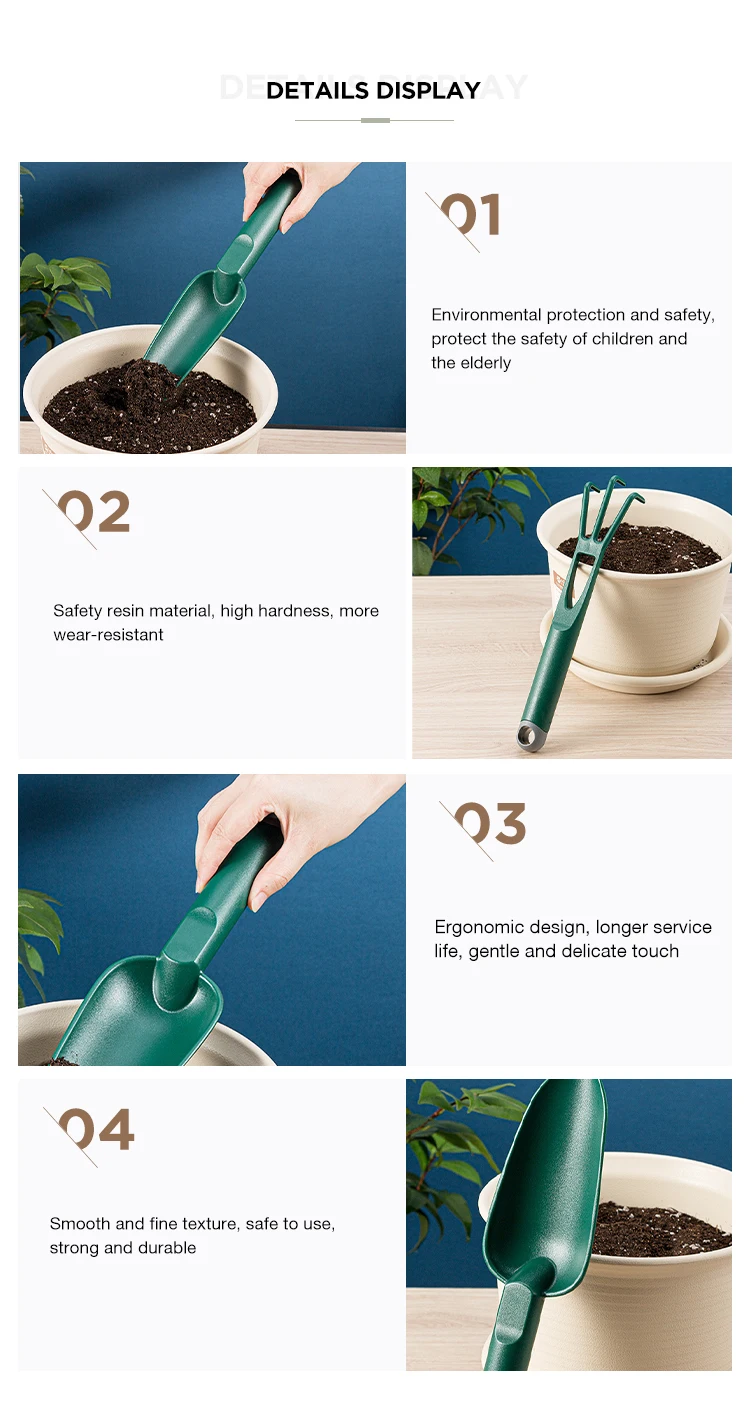 DETAILS DISPLAY

01

Environmental protection and safety, protect the safety of children and the elderly

02

Safety resin material, high hardness, more wear-resistant

03

Ergonomic design, longer service life, gentle and delicate touch

04

Smooth and fine texture, safe to use, strong and durable