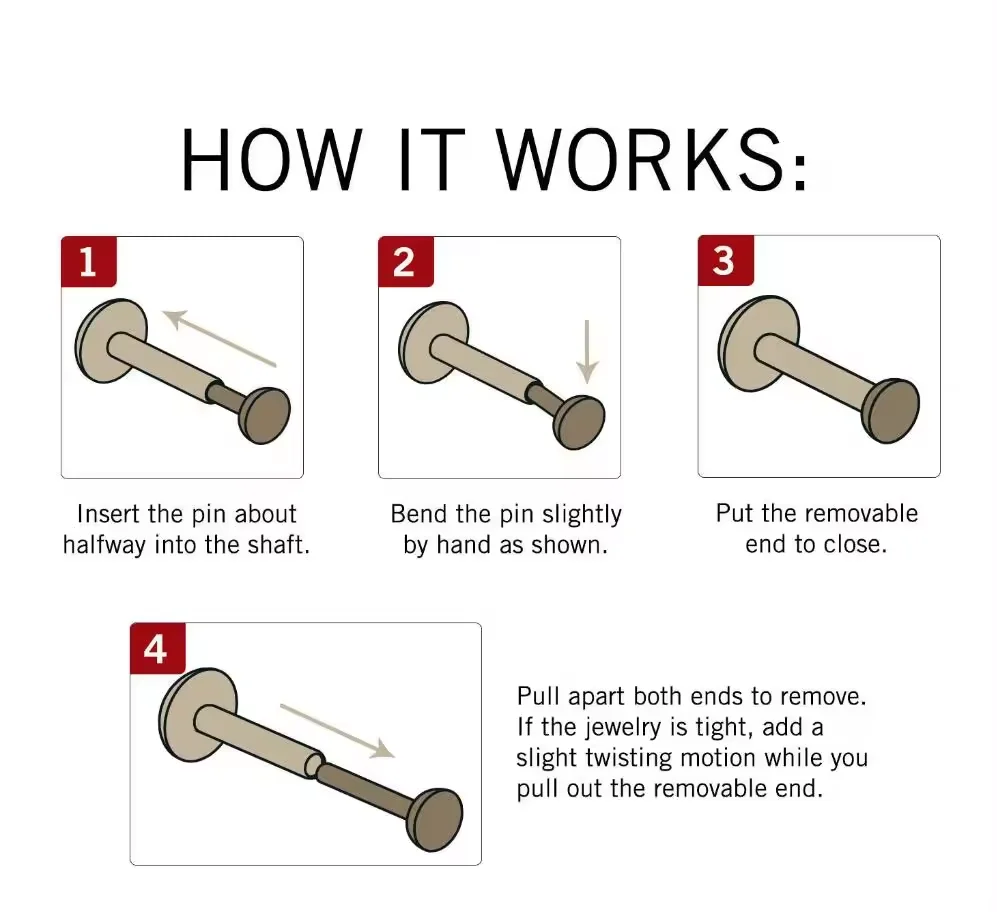 HOW IT WORKS:

1

Insert the pin about halfway into the shaft.

2

Bend the pin slightly by hand as shown.

3

Put the removable end to close.

4

Pull apart both ends to remove. If the jewelry is tight, add a slight twisting motion while you pull out the removable end.