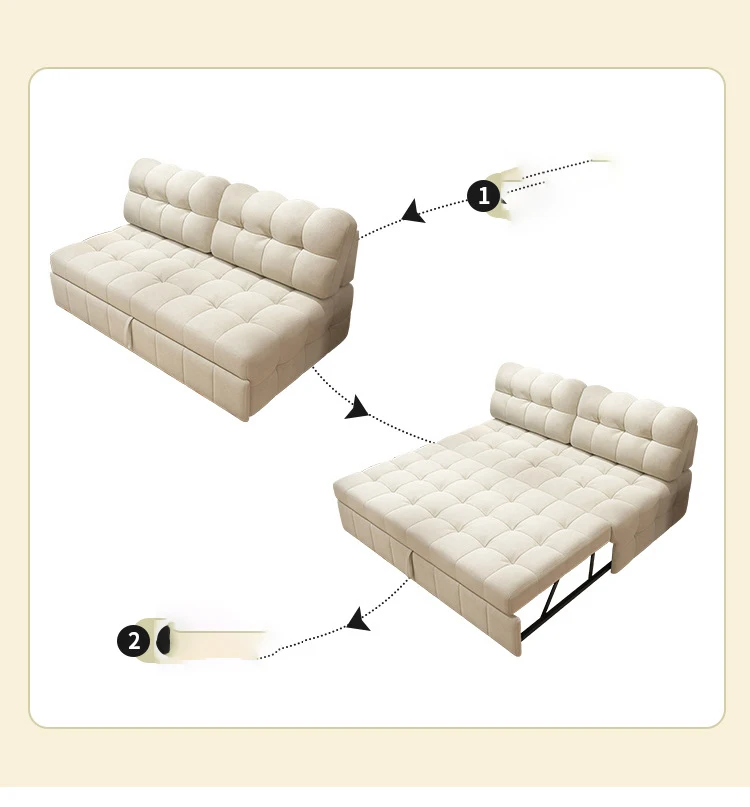 1

2