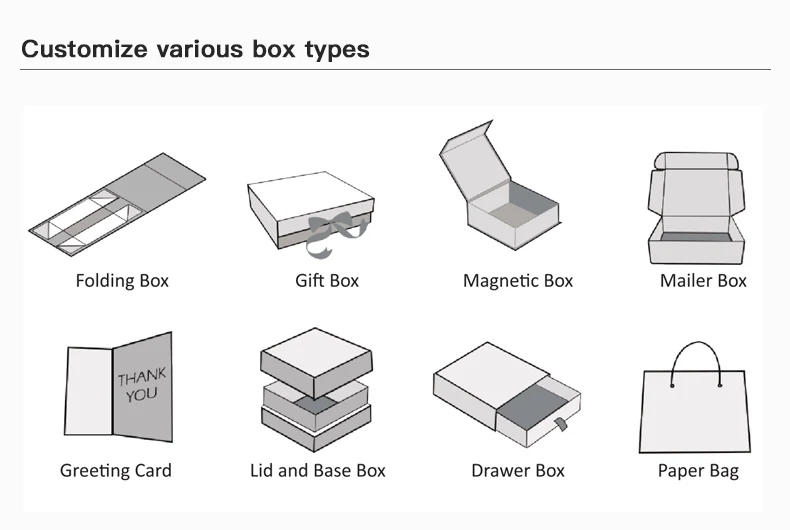 Customize various box types

Folding Box

Gift Box

Magnetic Box

Mailer Box

THANK YOU

Greeting Card

Lid and Base Box

Drawer Box

Paper Bag