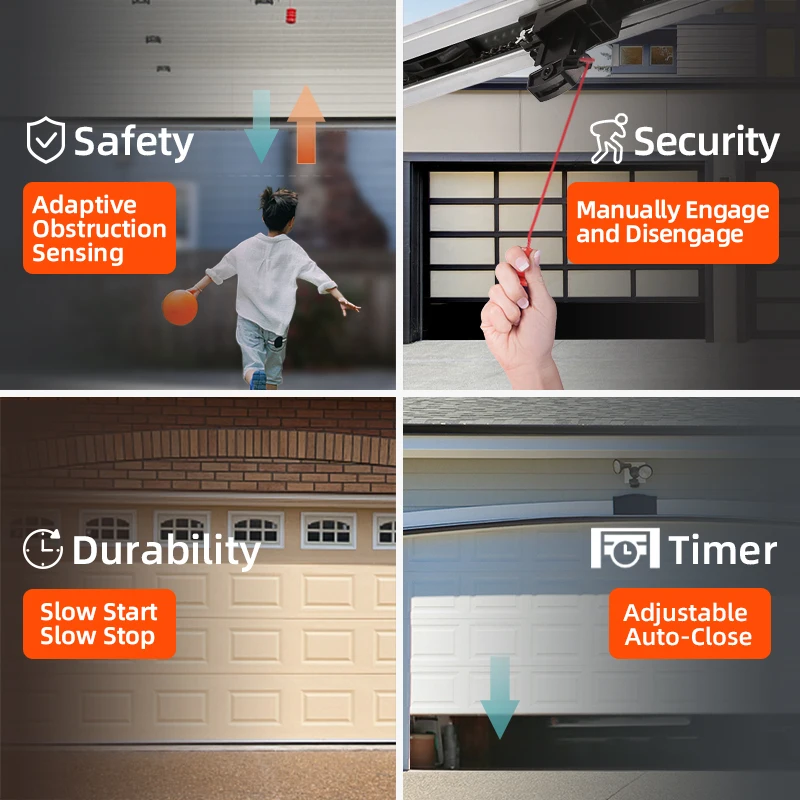 Safety

Adaptive Obstruction Sensing

Security

Manually Engage and Disengage

Durability

Slow Start Slow Stop

Timer

Adjustable Auto-Close