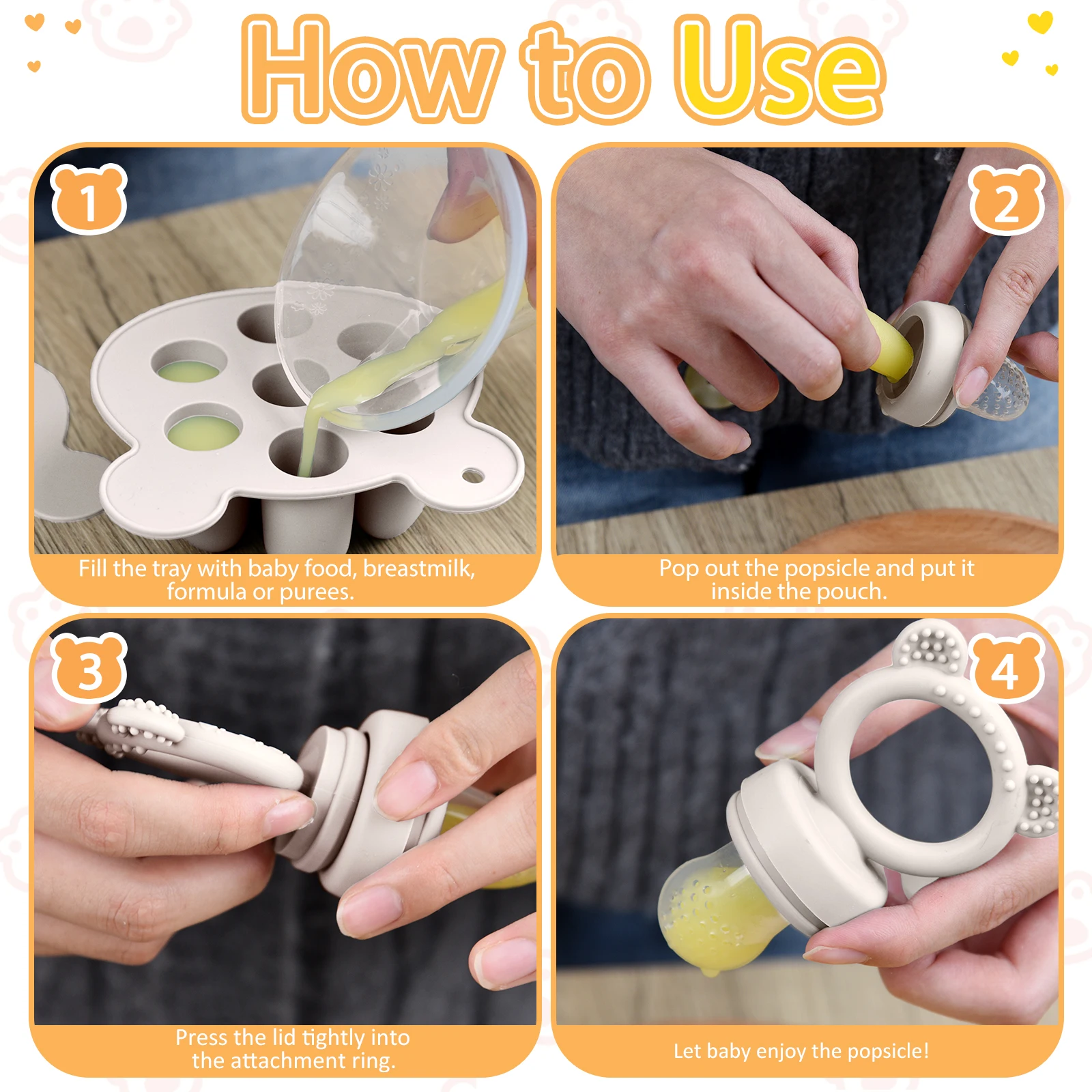 How to Use

1

Fill the tray with baby food, breastmilk, formula or purees.

2

Pop out the popsicle and put it inside the pouch.

3

Press the lid tightly into the attachment ring.

4

Let baby enjoy the popsicle!