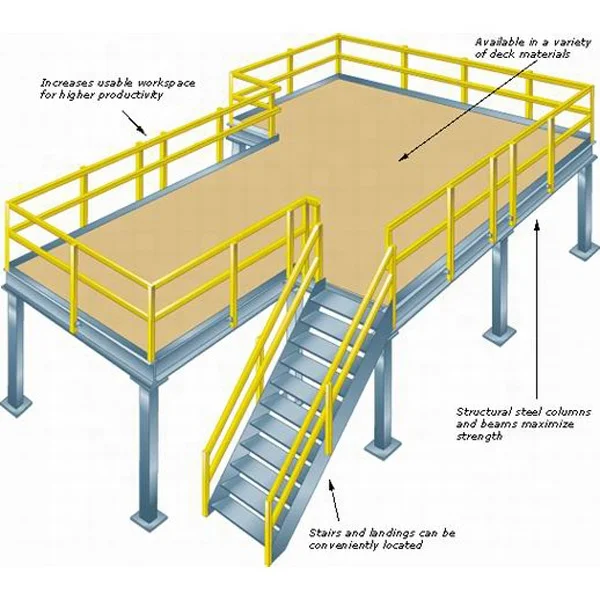 Increases usable workspace for higher productivity

Available in a variety of deck materials

Structural steel columns and beams maximize strength

Stairs and landings can be conveniently located