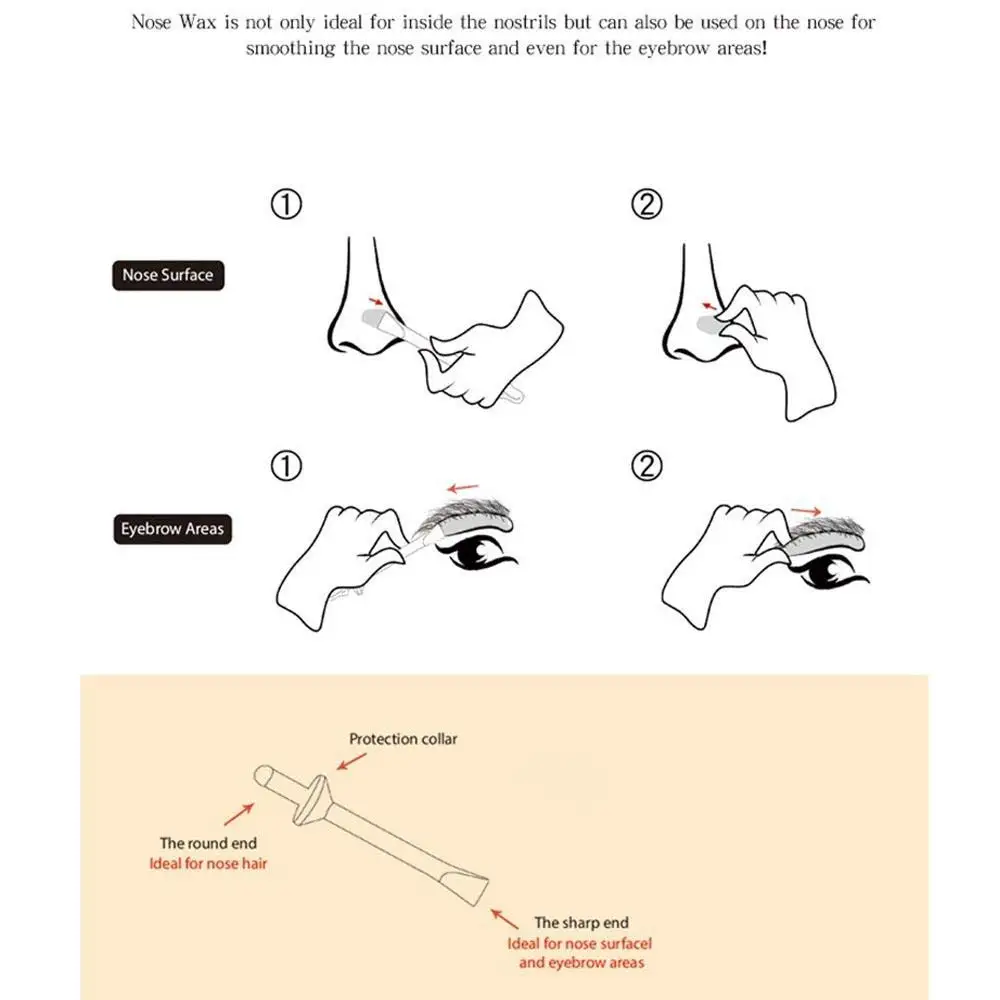 Nose Wax is not only ideal for inside the nostrils but can also be used on the nose for smoothing the nose surface and even for the eyebrow areas!

①

②

Nose Surface

①

②

Eyebrow Areas

Protection collar

The round end
Ideal for nose hair

The sharp end
Ideal for nose surfacel and eyebrow areas