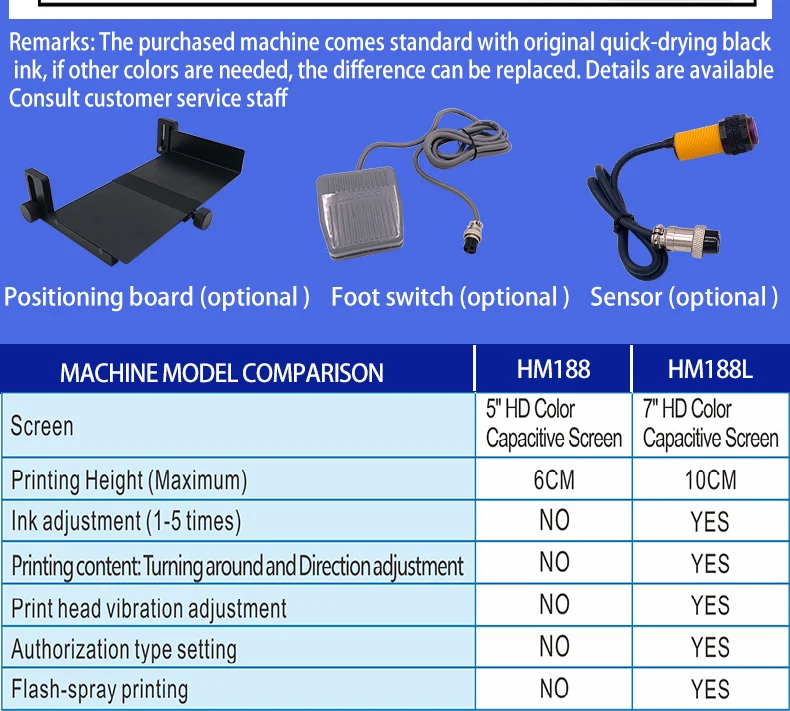 Remarks: The purchased machine comes standard with original quick-drying black ink, if other colors are needed, the difference can be replaced. Details are available Consult customer service staff

Positioning board (optional ) Foot switch (optional ) Sensor (optional )

| MACHINE MODEL COMPARISON | HM188 | HM188L |
|---|---|---|
| Screen | 5" HD Color Capacitive Screen | 7" HD Color Capacitive Screen |
| Printing Height (Maximum) | 6CM | 10CM |
| Ink adjustment (1-5 times) | NO | YES |
| Printing content: Turning around and Direction adjustment | NO | YES |
| Print head vibration adjustment | NO | YES |
| Authorization type setting | NO | YES |
| Flash-spray printing | NO | YES |