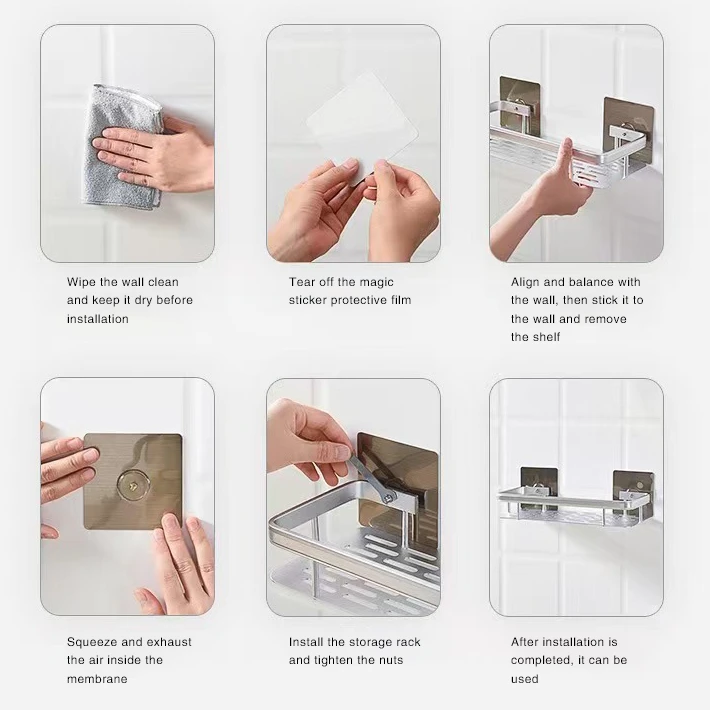 Wipe the wall clean and keep it dry before installation

Tear off the magic sticker protective film

Align and balance with the wall, then stick it to the wall and remove the shelf

Squeeze and exhaust the air inside the membrane

Install the storage rack and tighten the nuts

After installation is completed, it can be used