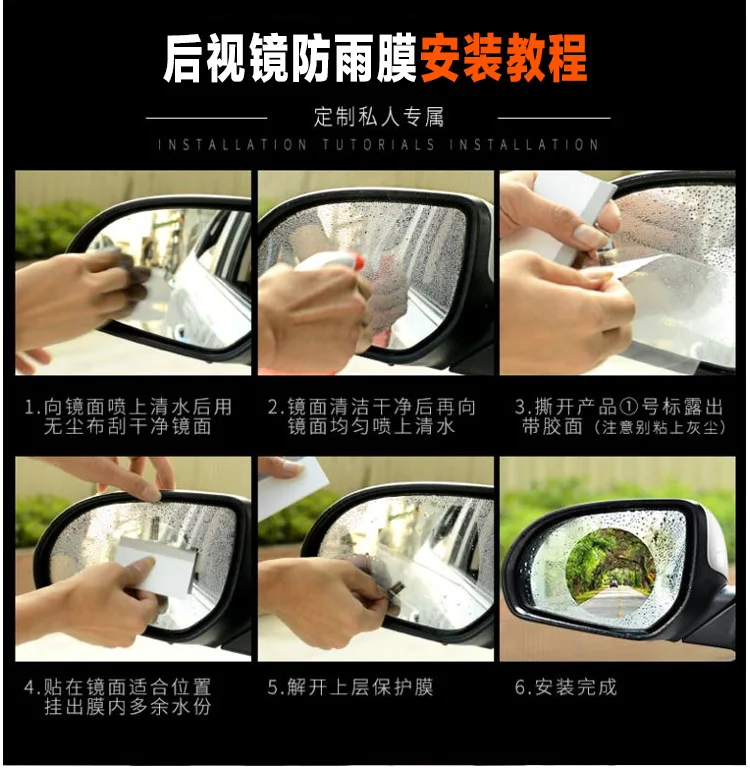 后视镜防雨膜安装教程

定制私人专属

INSTALLATION TUTORIALS INSTALLATION

1.向镜面喷上清水后用无尘布刮干净镜面

2.镜面清洁干净后再向镜面均匀喷上清水

3.撕开产品①号标露出带胶面（注意别粘上灰尘）

4.贴在镜面适合位置挂出膜内多余水份

5.解开上层保护膜

6.安装完成