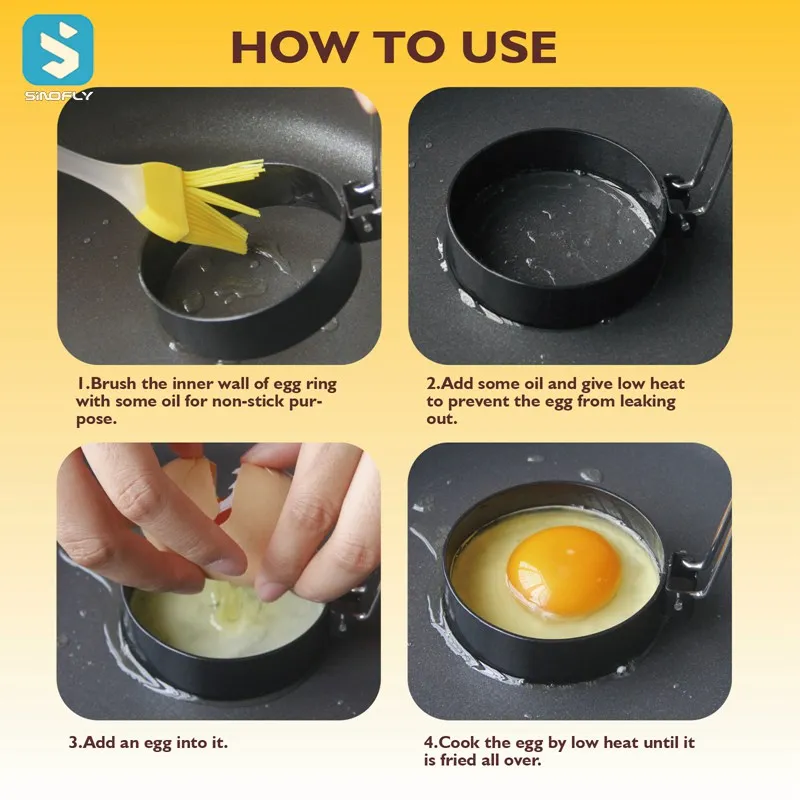 SINOFLY

HOW TO USE

1.Brush the inner wall of egg ring with some oil for non-stick purpose.

2.Add some oil and give low heat to prevent the egg from leaking out.

3.Add an egg into it.

4.Cook the egg by low heat until it is fried all over.