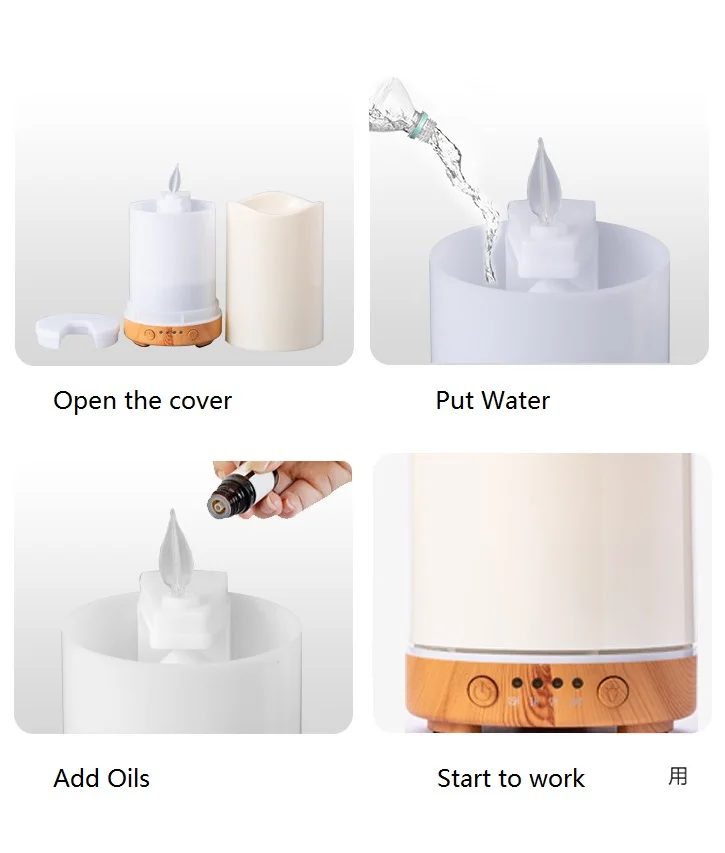 Open the cover

Put Water

Add Oils

Start to work

用