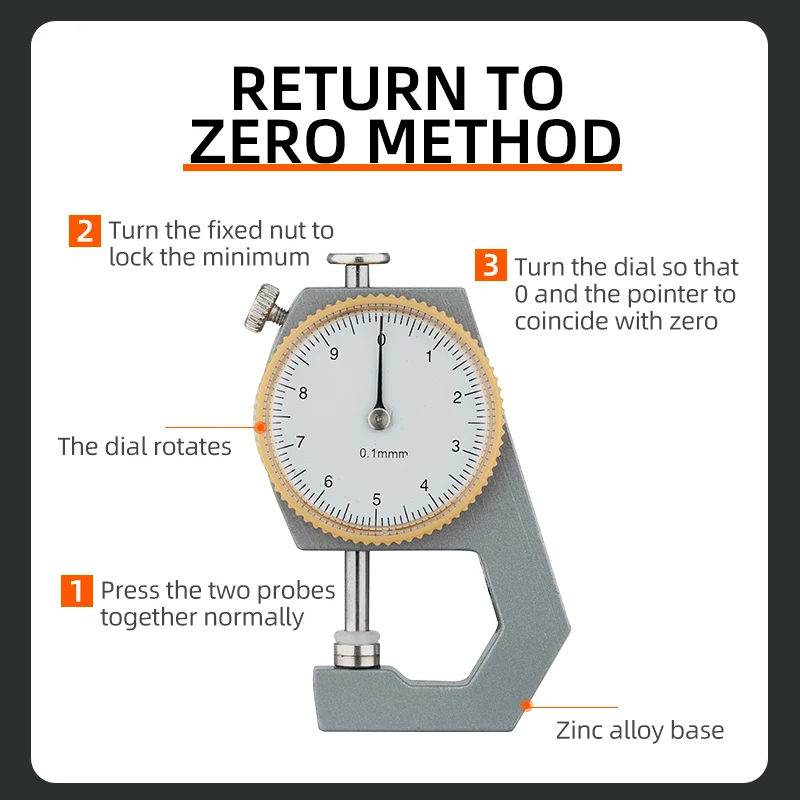 RETURN TO ZERO METHOD

2 Turn the fixed nut to lock the minimum

3 Turn the dial so that 0 and the pointer to coincide with zero

0
1
2
3
4
5
6
7
8
9
0.1mm

The dial rotates

1 Press the two probes together normally

Zinc alloy base