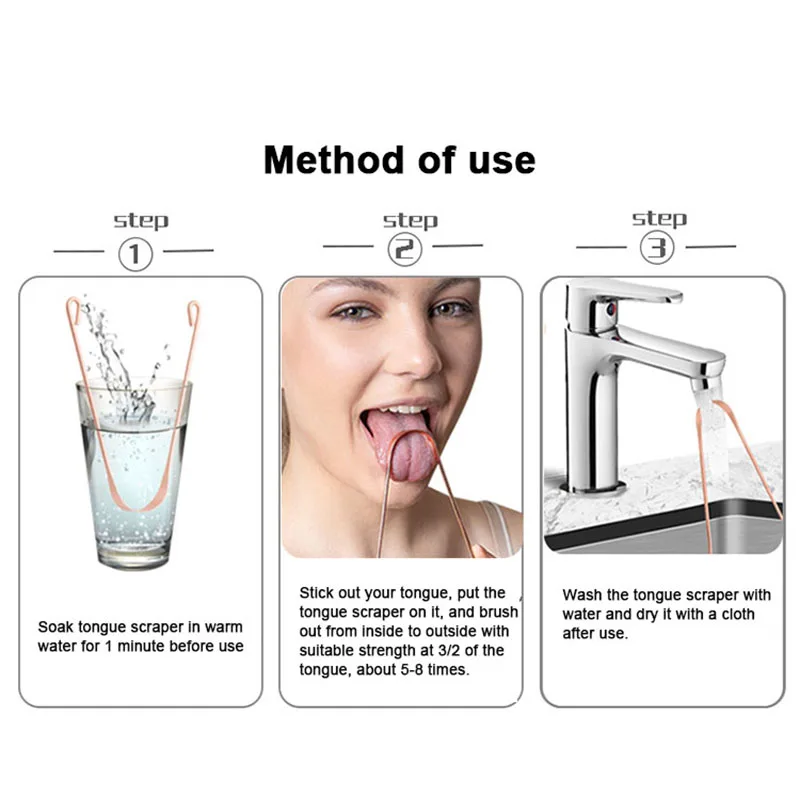 Method of use

step
①

Soak tongue scraper in warm water for 1 minute before use

step
②

Stick out your tongue, put the tongue scraper on it, and brush out from inside to outside with suitable strength at 3/2 of the tongue, about 5-8 times.

step
③

Wash the tongue scraper with water and dry it with a cloth after use.