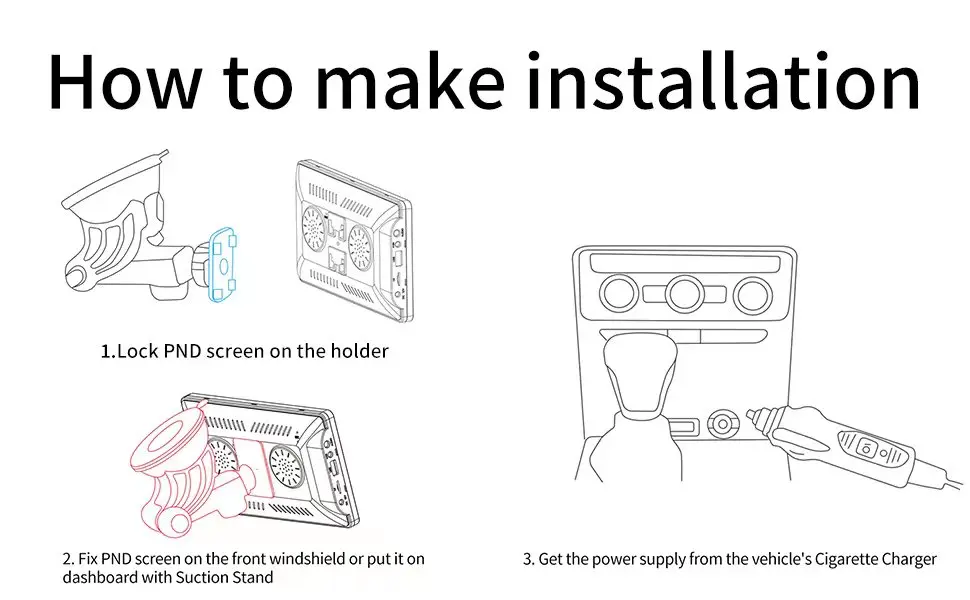 How to make installation

1.Lock PND screen on the holder

2. Fix PND screen on the front windshield or put it on dashboard with Suction Stand

3. Get the power supply from the vehicle's Cigarette Charger