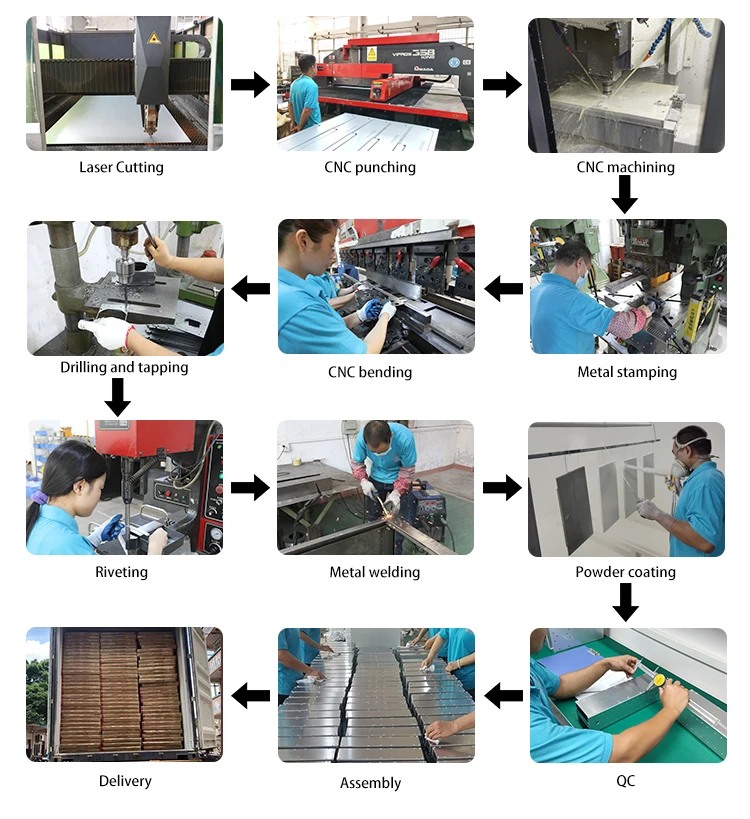 Laser Cutting

CNC punching

CNC machining

Drilling and tapping

CNC bending

Metal stamping

Riveting

Metal welding

Powder coating

Delivery

Assembly

QC