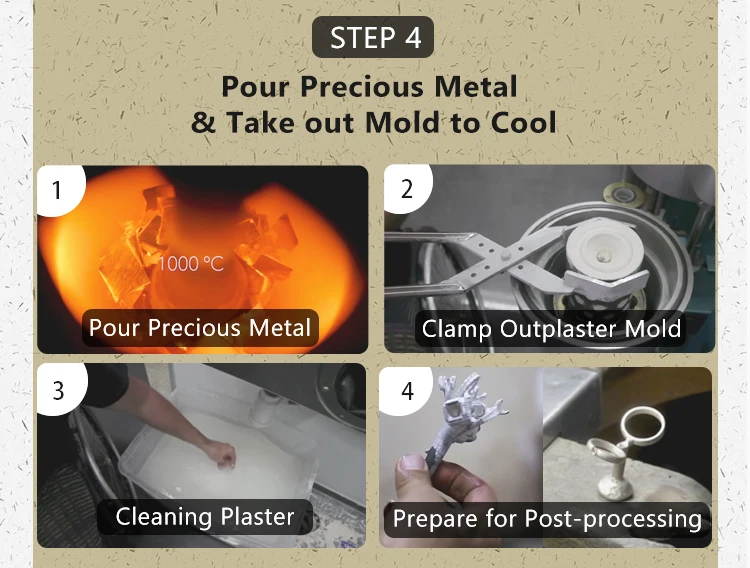 STEP 4

Pour Precious Metal & Take out Mold to Cool

1

1000 ℃

Pour Precious Metal

2

Clamp Outplaster Mold

3

Cleaning Plaster

4

Prepare for Post-processing