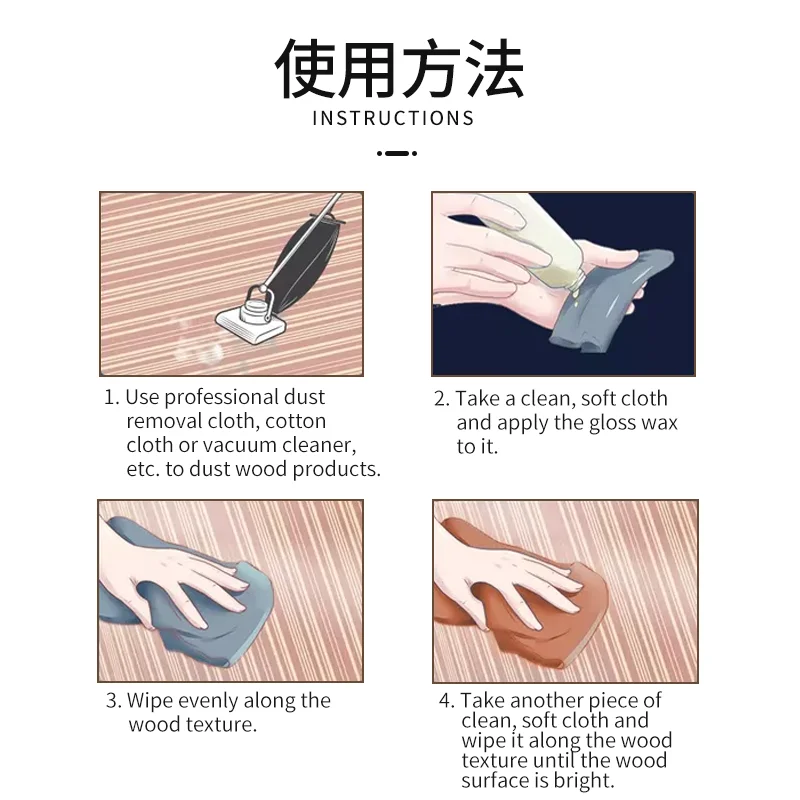 使用方法
INSTRUCTIONS

1. Use professional dust removal cloth, cotton cloth or vacuum cleaner, etc. to dust wood products.

2. Take a clean, soft cloth and apply the gloss wax to it.

3. Wipe evenly along the wood texture.

4. Take another piece of clean, soft cloth and wipe it along the wood texture until the wood surface is bright.