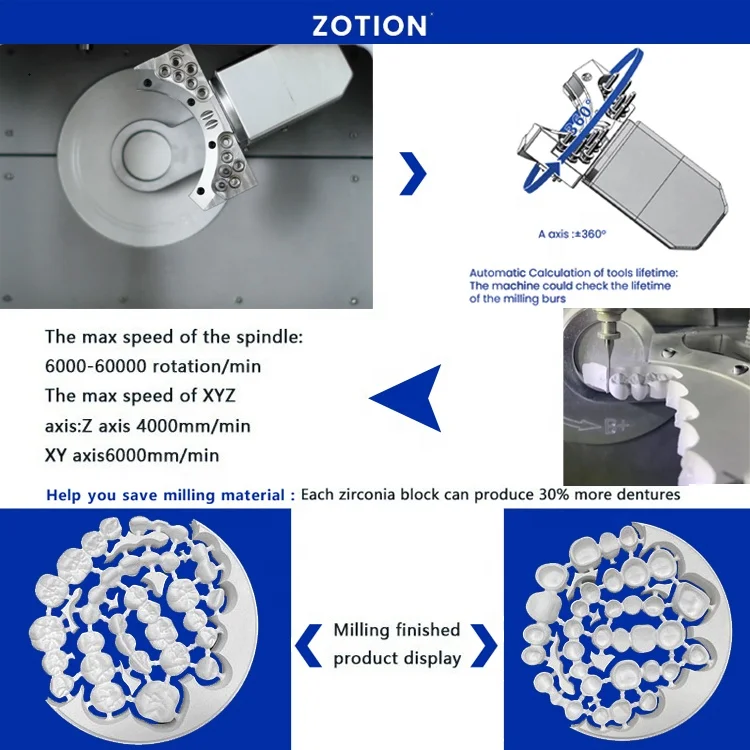 ZOTION

360°

A axis :±360°

Automatic Calculation of tools lifetime: The machine could check the lifetime of the milling burs

The max speed of the spindle:
6000-60000 rotation/min
The max speed of XYZ axis:Z axis 4000mm/min
XY axis6000mm/min

B+

Help you save milling material : Each zirconia block can produce 30% more dentures

Milling finished product display