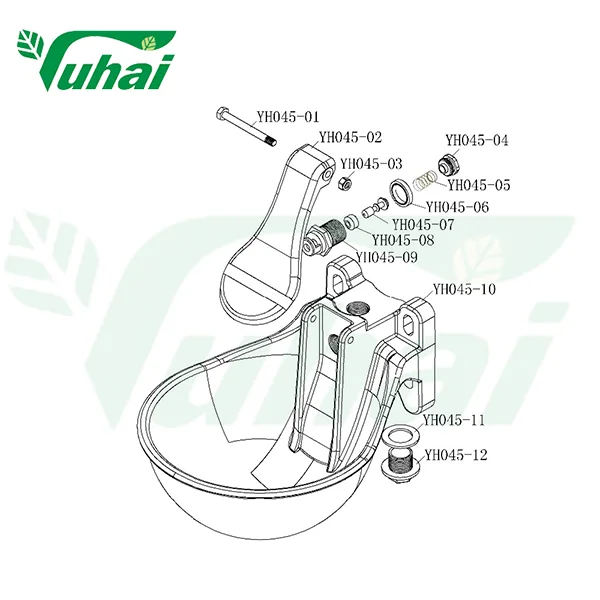 Yuhai

YH045-01
YH045-02
YH045-03
YH045-04
YH045-05
YH045-06
YH045-07
YH045-08
YH045-09
YH045-10
YH045-11
YH045-12

Yuhai