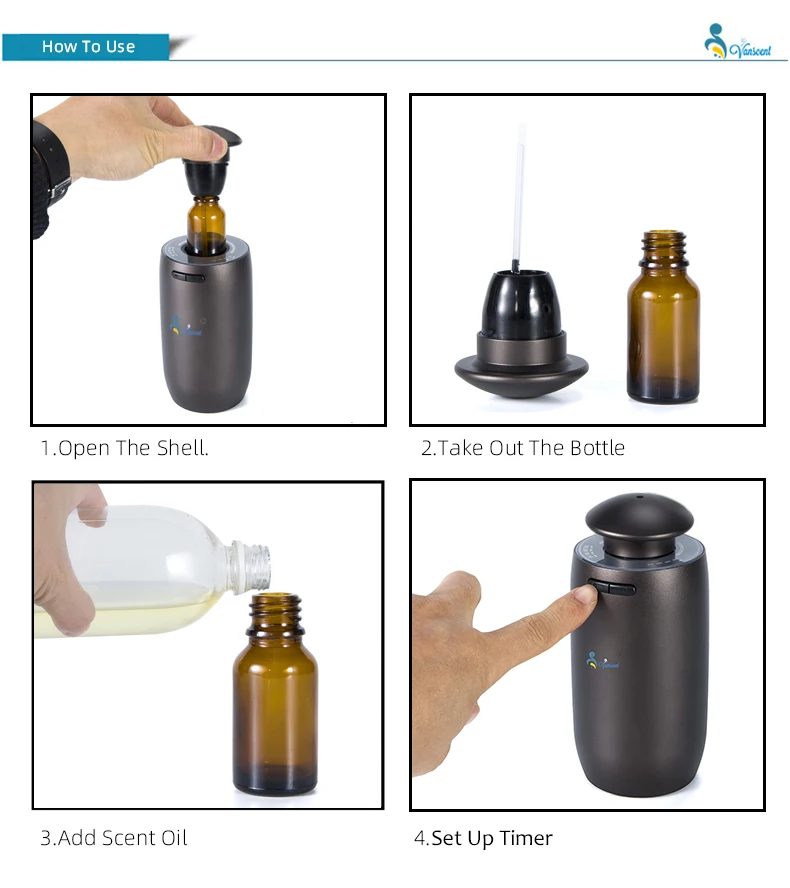 How To Use

Vanscent

Vanscent

1.Open The Shell.

2.Take Out The Bottle

3.Add Scent Oil

Vanscent

4.Set Up Timer