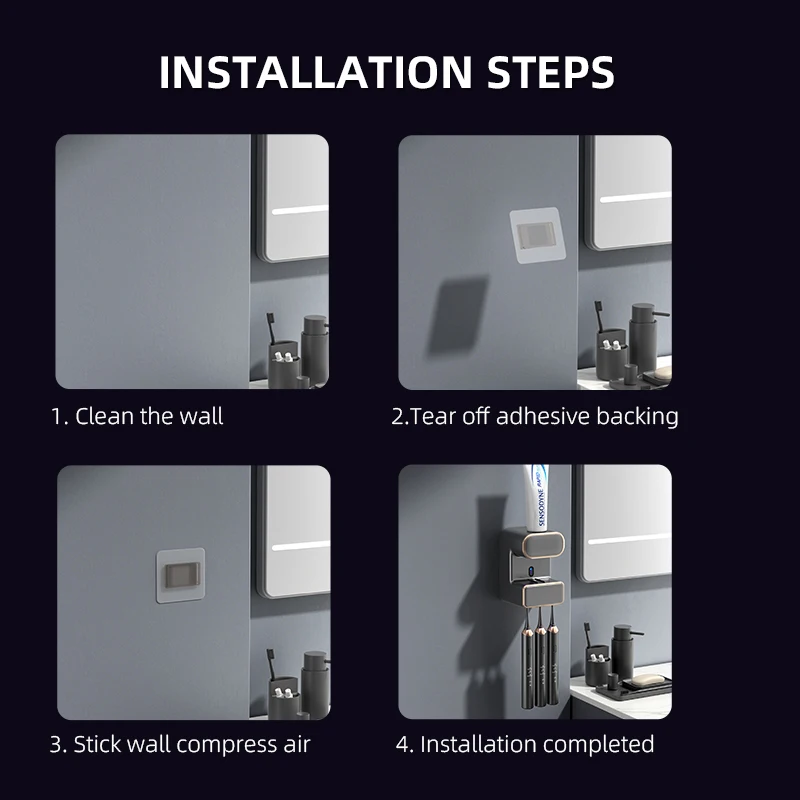 INSTALLATION STEPS

1. Clean the wall

2.Tear off adhesive backing

3. Stick wall compress air

SENSODYNE

4. Installation completed