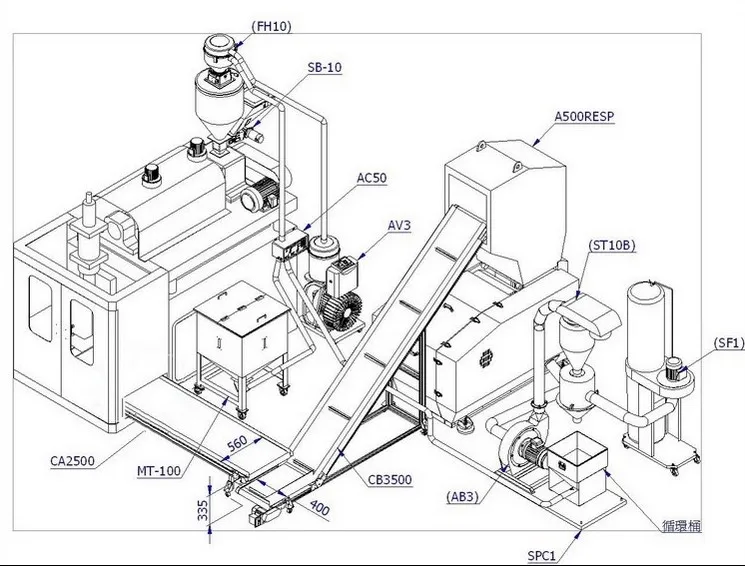 (FH10)
SB-10
A500RESP
AC50
AV3
(ST10B)
(SF1)
CA2500
MT-100
560
335
400
CB3500
(AB3)
循環桶
SPC1