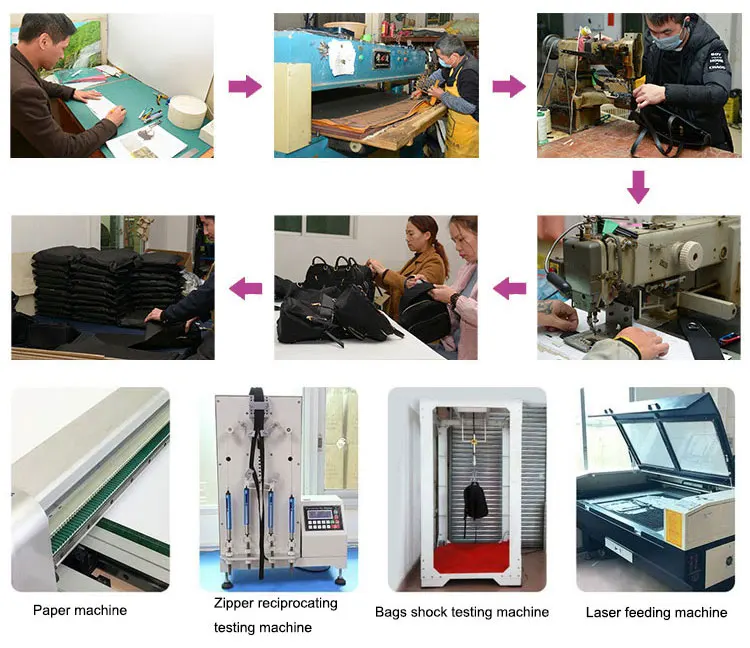 Paper machine

Zipper reciprocating testing machine

Bags shock testing machine

Laser feeding machine