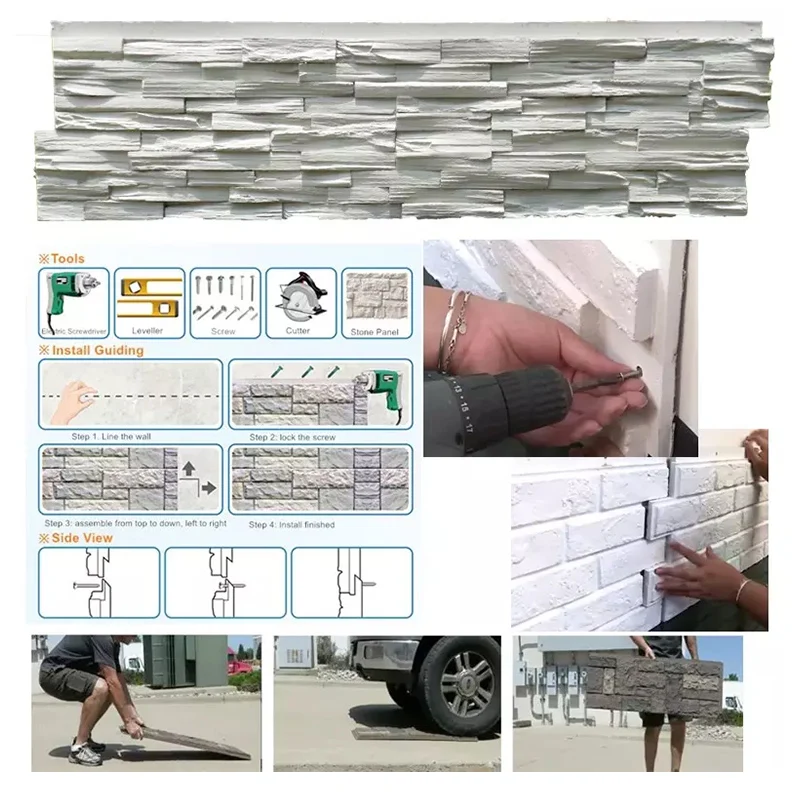 ※Tools

Electric Screwdriver

Leveller

Screw

Cutter

Stone Panel

※Install Guiding

Step 1: Line the wall

Step 2: lock the screw

Step 3: assemble from top to down, left to right

Step 4: Install finished

※Side View

13 · 15 · 17