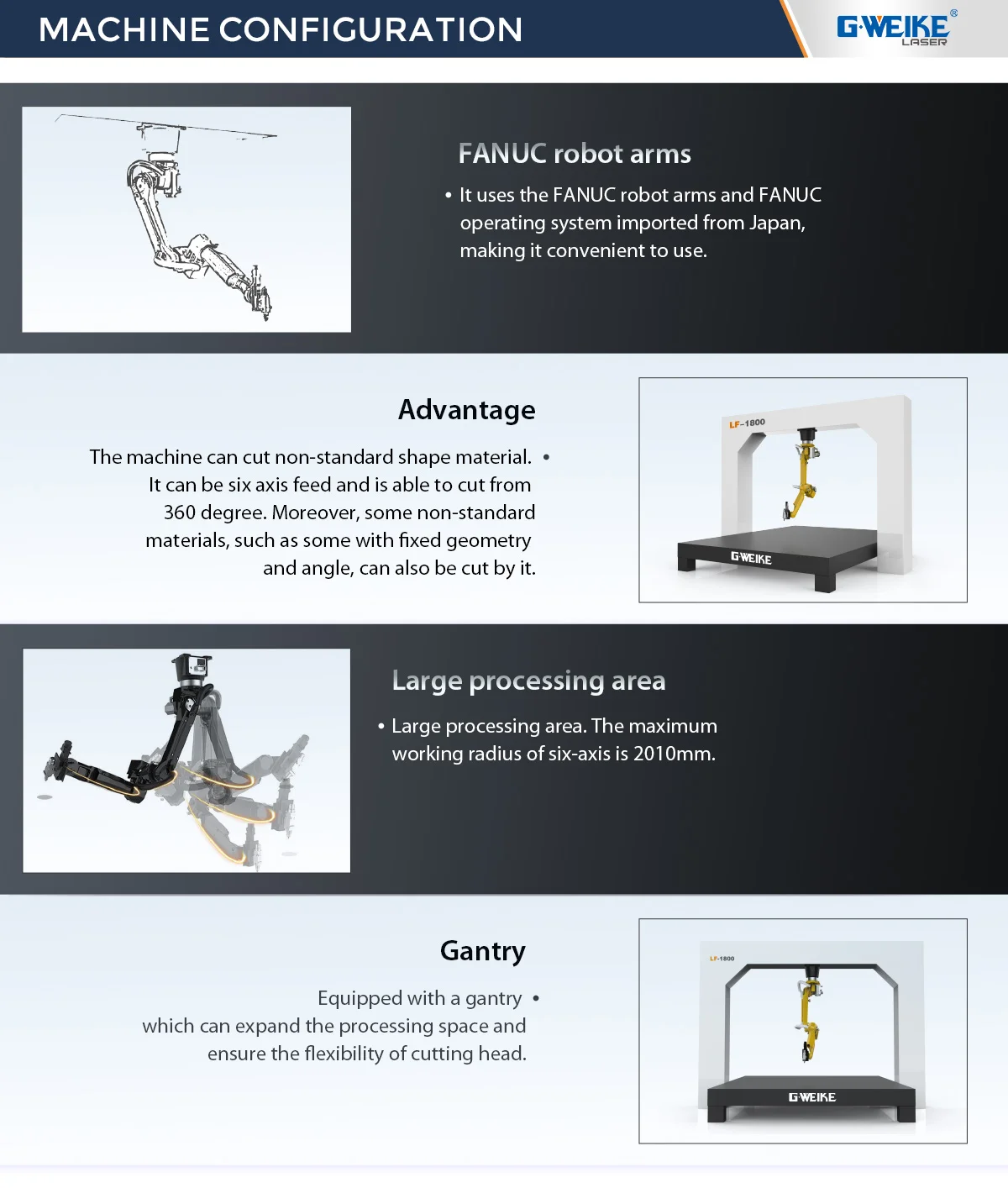 MACHINE CONFIGURATION

G·WEIKE® LASER

FANUC robot arms

• It uses the FANUC robot arms and FANUC operating system imported from Japan, making it convenient to use.

Advantage

The machine can cut non-standard shape material. • It can be six axis feed and is able to cut from 360 degree. Moreover, some non-standard materials, such as some with fixed geometry and angle, can also be cut by it.

LF-1800

G·WEIKE

Large processing area

• Large processing area. The maximum working radius of six-axis is 2010mm.

Gantry

Equipped with a gantry • which can expand the processing space and ensure the flexibility of cutting head.

LF-1800

G·WEIKE