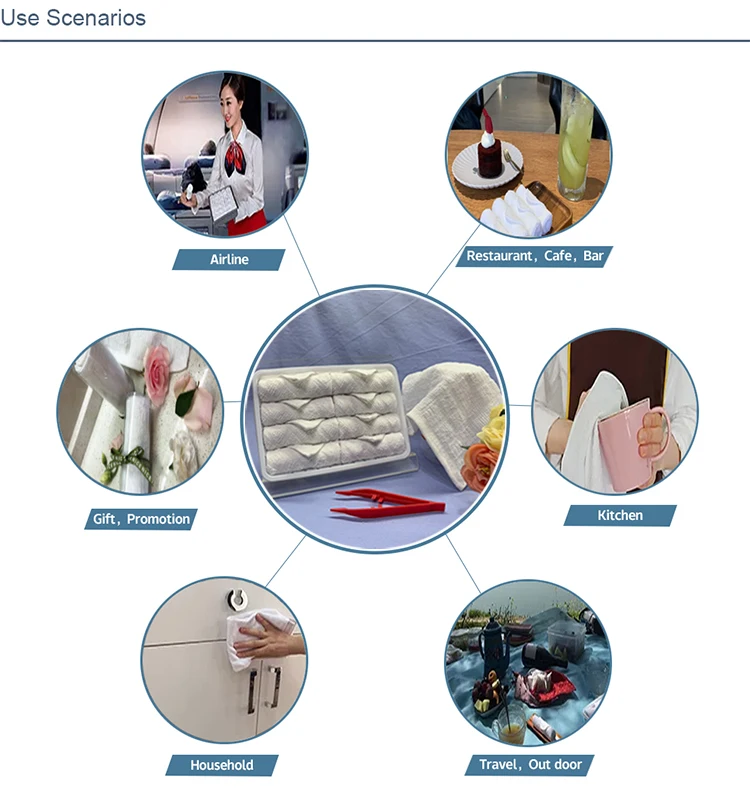 Use Scenarios

Airline

Restaurant, Cafe, Bar

Gift, Promotion

Kitchen

Household

Travel, Out door