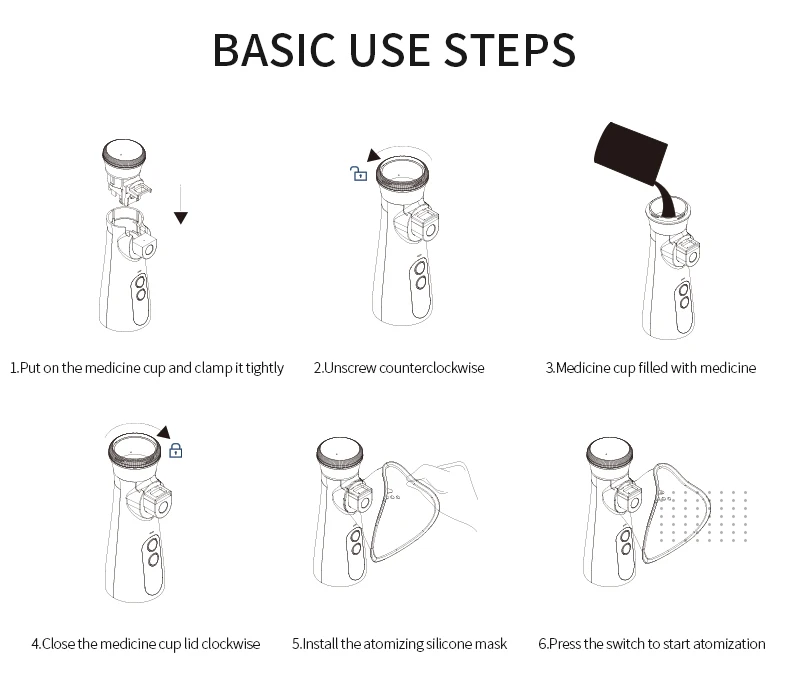 BASIC USE STEPS

1.Put on the medicine cup and clamp it tightly

2.Unscrew counterclockwise

3.Medicine cup filled with medicine

4.Close the medicine cup lid clockwise

5.Install the atomizing silicone mask

6.Press the switch to start atomization