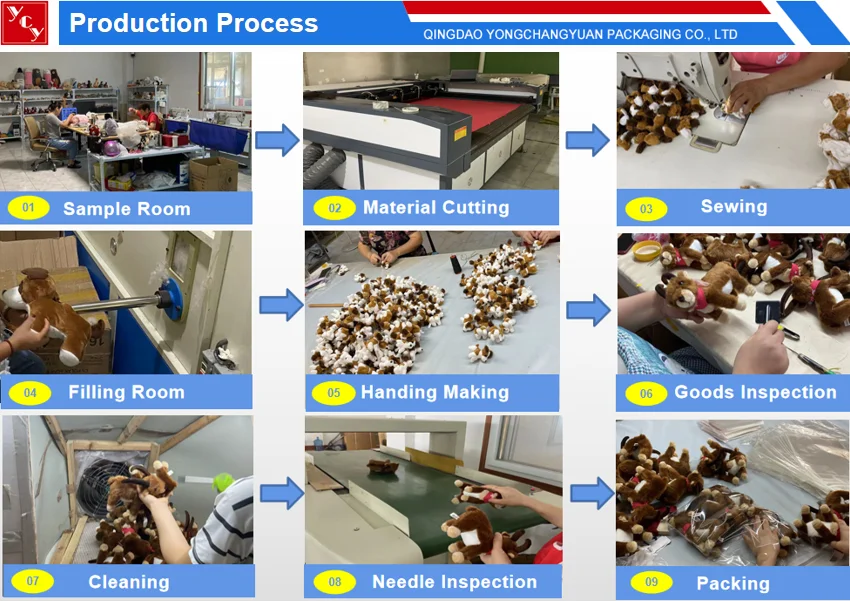 YCY

Production Process

QINGDAO YONGCHANGYUAN PACKAGING CO., LTD

01 Sample Room

02 Material Cutting

03 Sewing

04 Filling Room

05 Handing Making

06 Goods Inspection

07 Cleaning

08 Needle Inspection

09 Packing