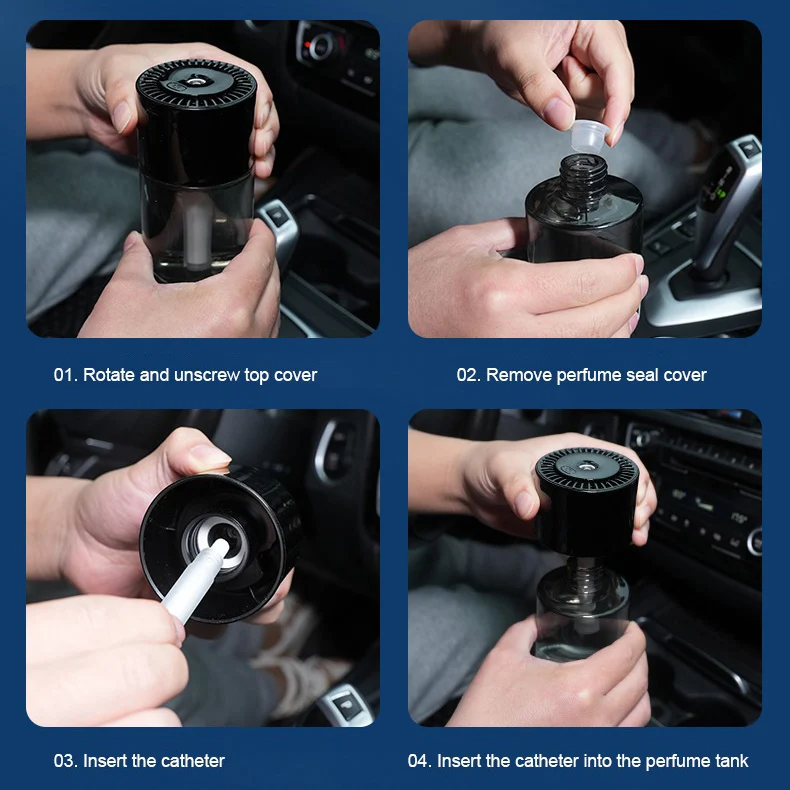 01. Rotate and unscrew top cover

02. Remove perfume seal cover

03. Insert the catheter

04. Insert the catheter into the perfume tank