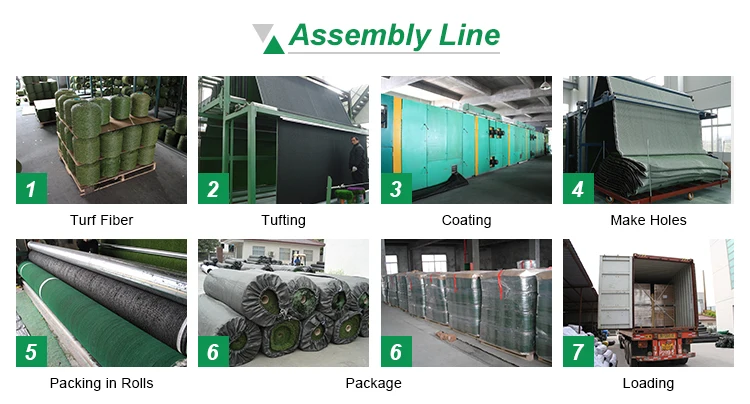 Assembly Line

1
Turf Fiber

2
Tufting

3
Coating

4
Make Holes

5
Packing in Rolls

6

6
Package

7
Loading