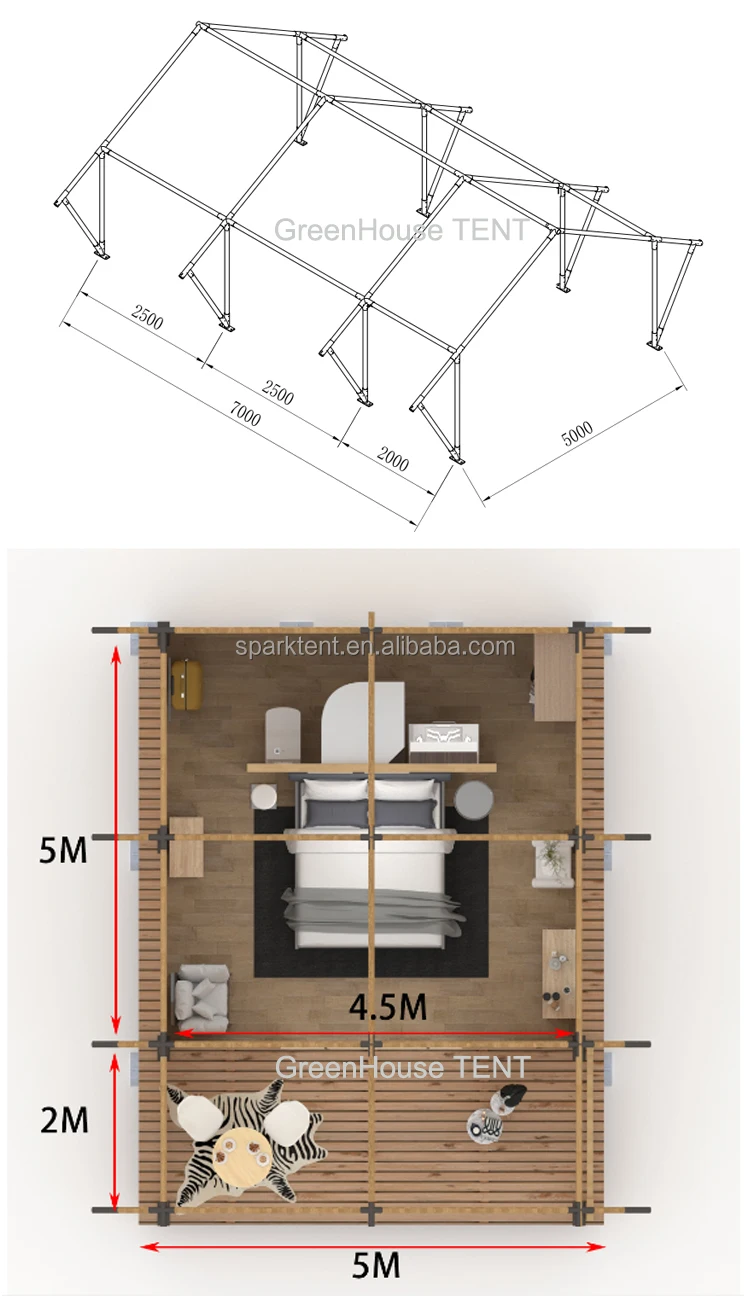 GreenHouse TENT

2500
2500
7000
2000
5000

sparktent.en.alibaba.com

5M
4.5M
GreenHouse TENT
2M
5M