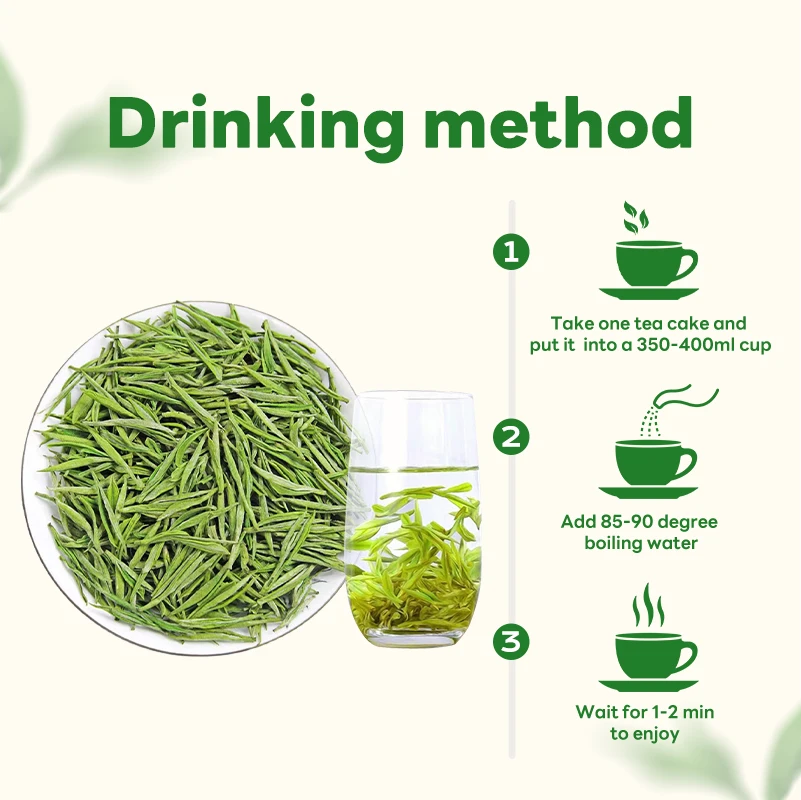 Drinking method

1

Take one tea cake and put it into a 350-400ml cup

2

Add 85-90 degree boiling water

3

Wait for 1-2 min to enjoy