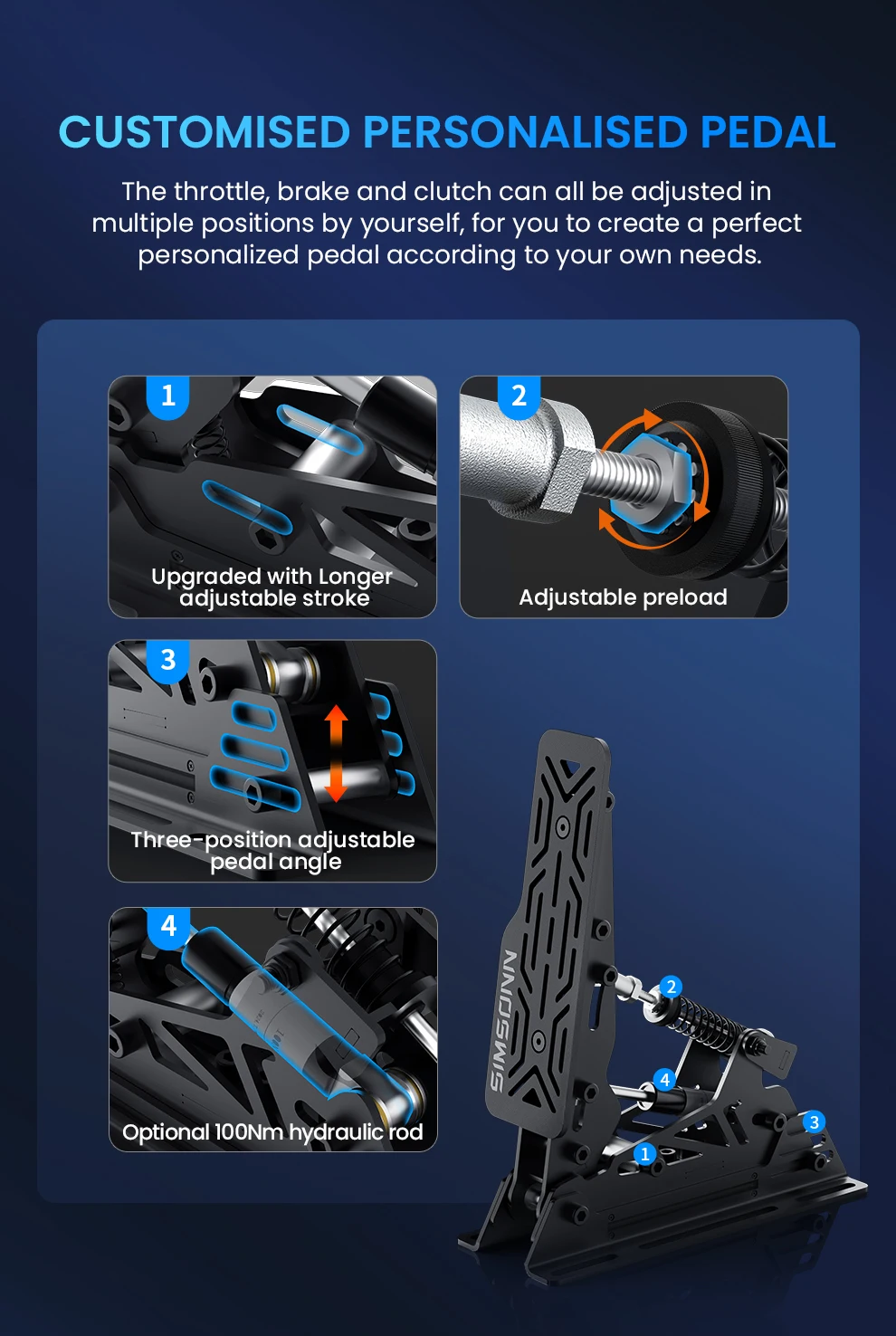 CUSTOMISED PERSONALISED PEDAL

The throttle, brake and clutch can all be adjusted in multiple positions by yourself, for you to create a perfect personalized pedal according to your own needs.

1
Upgraded with Longer adjustable stroke

2
Adjustable preload

3
Three-position adjustable pedal angle

4
Optional 100Nm hydraulic rod

SIMSONN

2
4
3
1