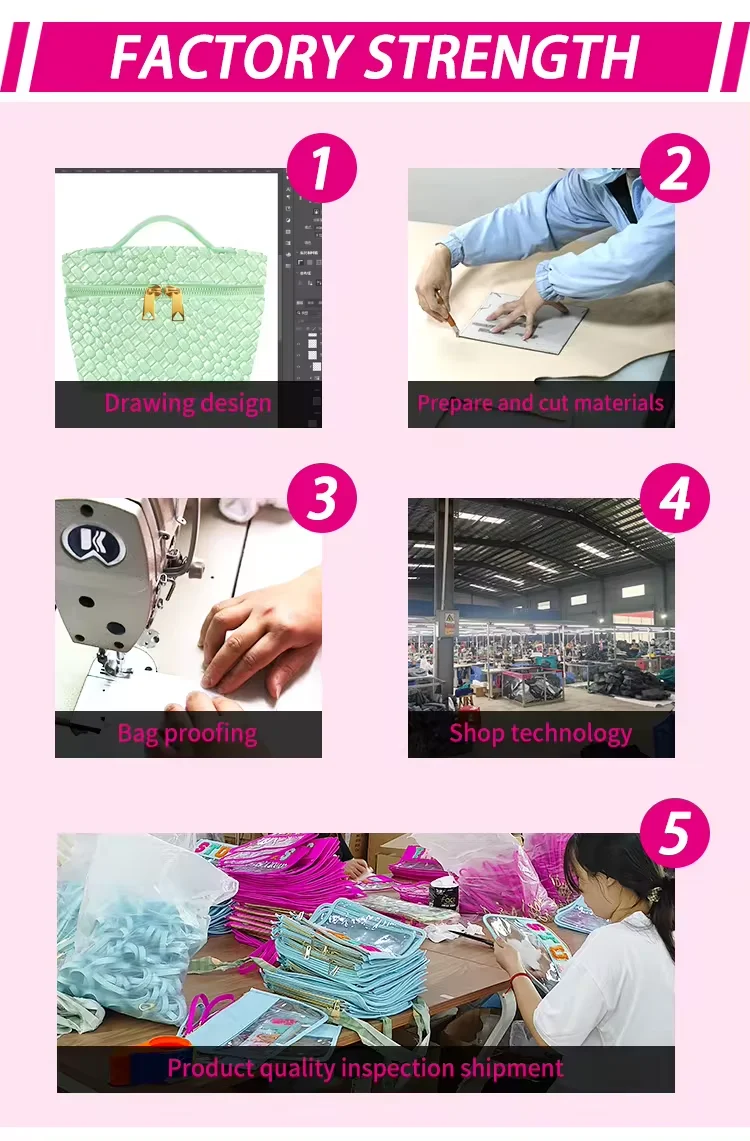 FACTORY STRENGTH

1

Drawing design

2

Prepare and cut materials

3

Bag proofing

4

Shop technology

5

Product quality inspection shipment