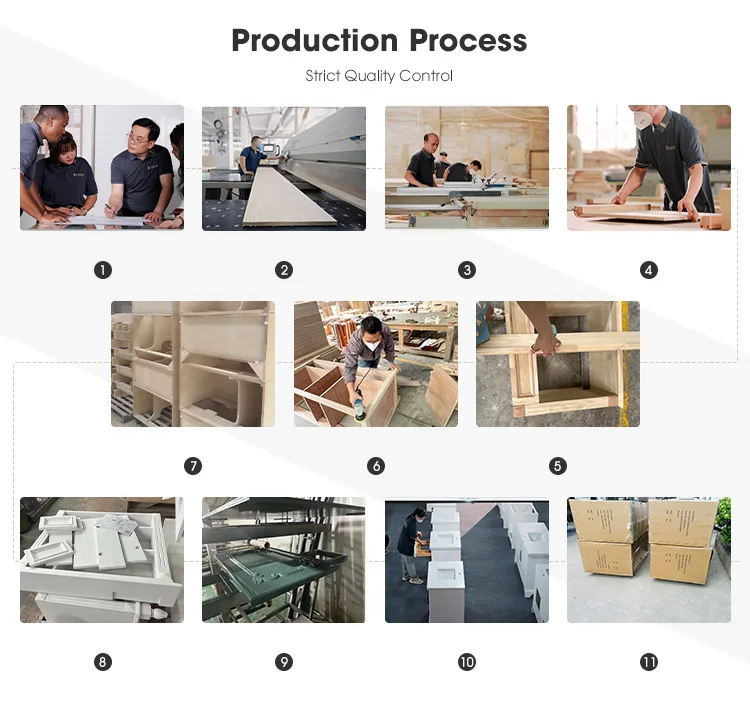 Production Process

Strict Quality Control

1

2

3

4

7

6

5

8

9

10

11