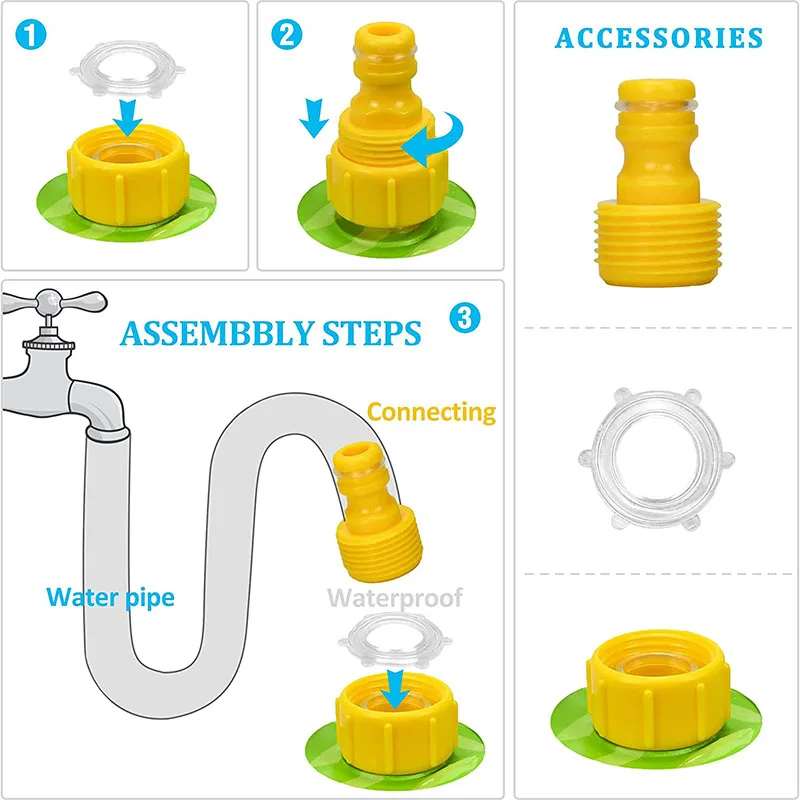 1

2

ACCESSORIES

ASSEMBBLY STEPS

3

Connecting

Water pipe

Waterproof