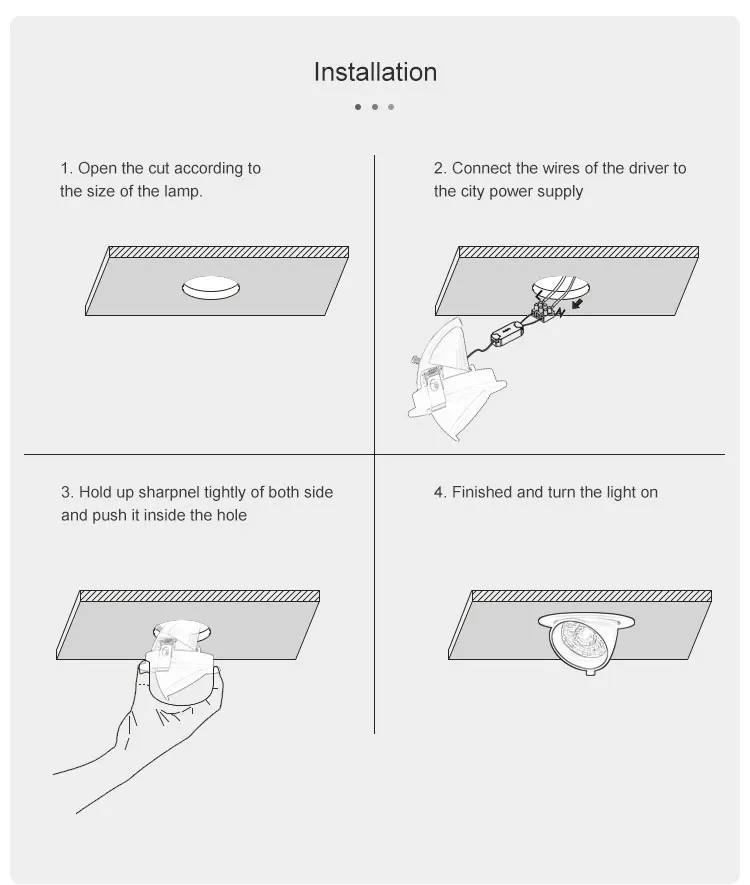 Installation

1. Open the cut according to the size of the lamp.

2. Connect the wires of the driver to the city power supply

3. Hold up sharpnel tightly of both side and push it inside the hole

4. Finished and turn the light on