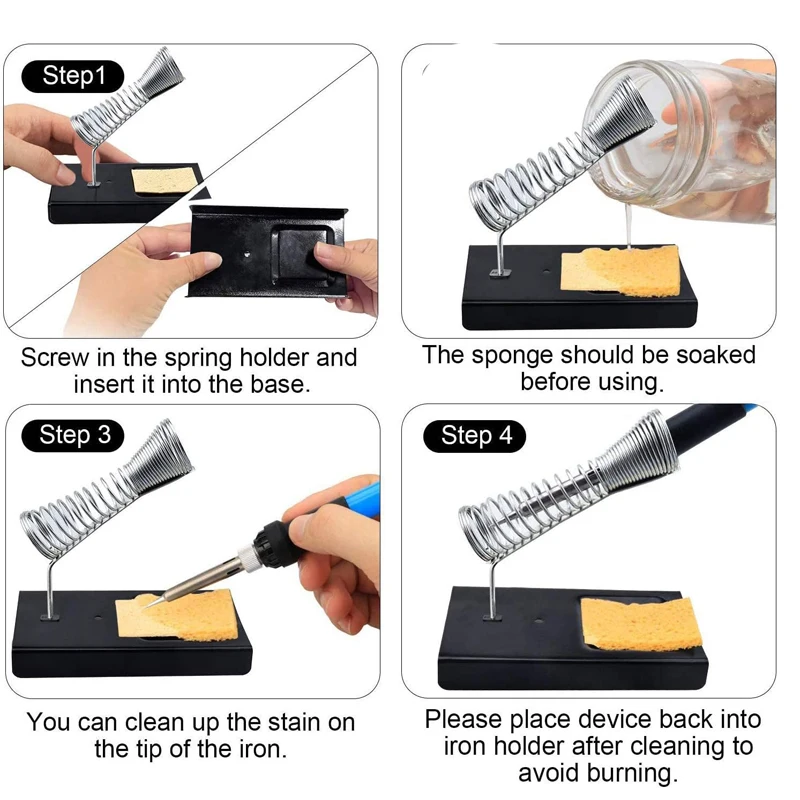 Step1

Screw in the spring holder and insert it into the base.

The sponge should be soaked before using.

Step 3

You can clean up the stain on the tip of the iron.

Step 4

Please place device back into iron holder after cleaning to avoid burning.