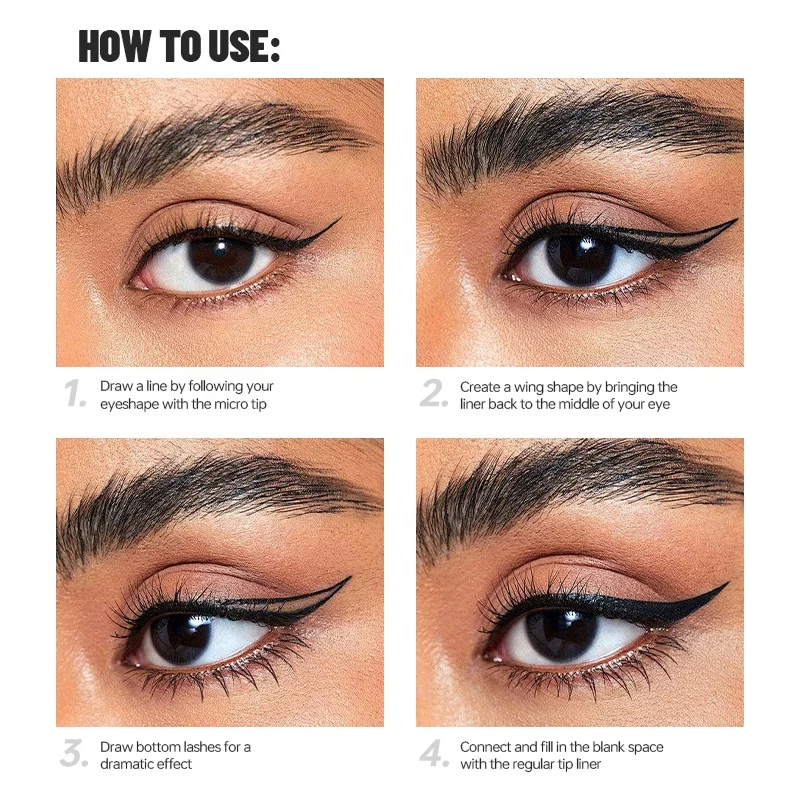 HOW TO USE:

1. Draw a line by following your eyeshape with the micro tip

2. Create a wing shape by bringing the liner back to the middle of your eye

3. Draw bottom lashes for a dramatic effect

4. Connect and fill in the blank space with the regular tip liner