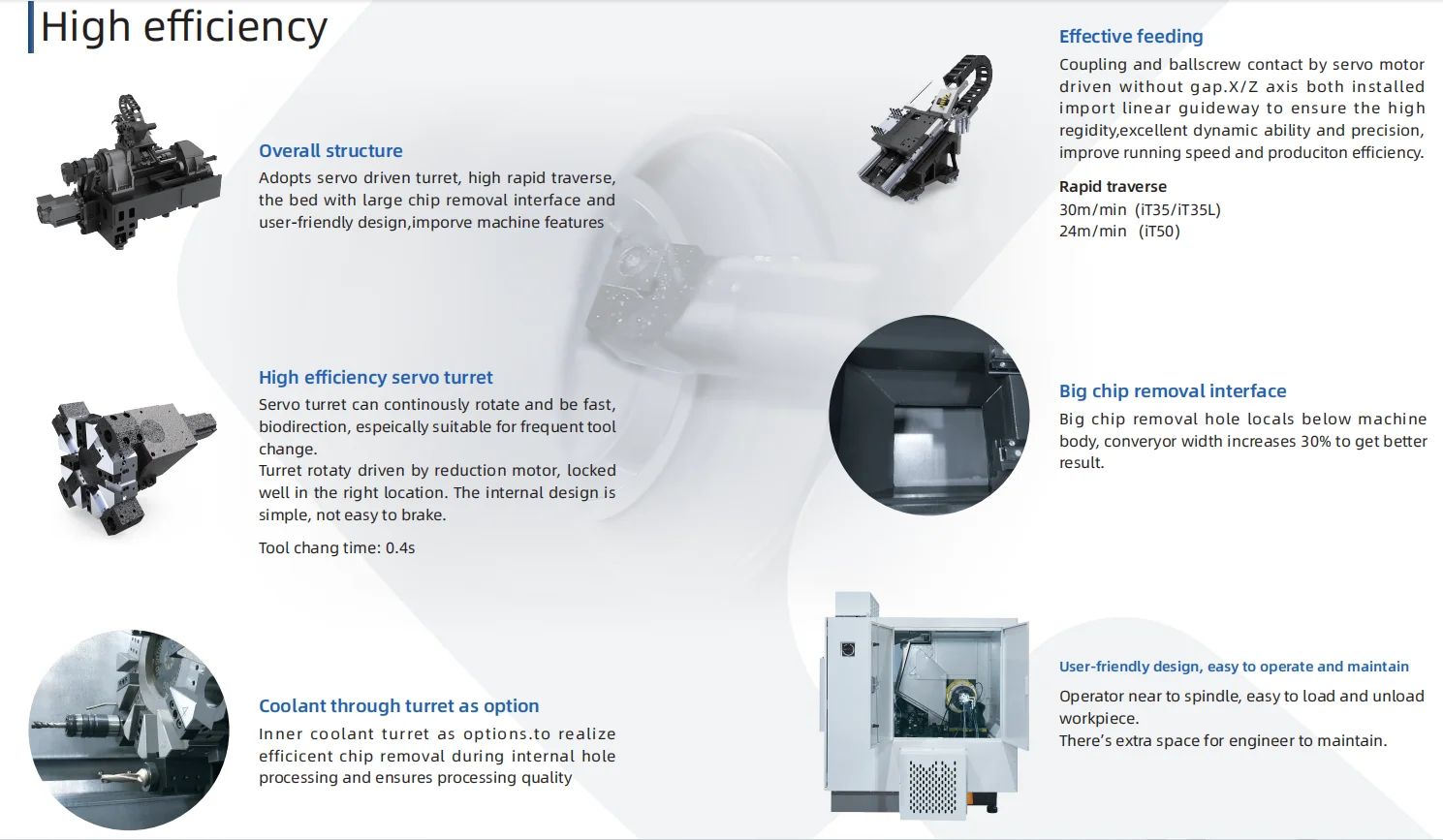 High efficiency

Overall structure
Adopts servo driven turret, high rapid traverse, the bed with large chip removal interface and user-friendly design,imporve machine features

High efficiency servo turret
Servo turret can continously rotate and be fast, biodirection, espeically suitable for frequent tool change.
Turret rotaty driven by reduction motor, locked well in the right location. The internal design is simple, not easy to brake.

Tool chang time: 0.4s

Coolant through turret as option
Inner coolant turret as options.to realize efficicent chip removal during internal hole processing and ensures processing quality

Effective feeding
Coupling and ballscrew contact by servo motor driven without gap.X/Z axis both installed import linear guideway to ensure the high regidity,excellent dynamic ability and precision, improve running speed and produciton efficiency.

Rapid traverse
30m/min (iT35/iT35L)
24m/min (iT50)

Big chip removal interface
Big chip removal hole locals below machine body, converyor width increases 30% to get better result.

User-friendly design, easy to operate and maintain
Operator near to spindle, easy to load and unload workpiece.
There's extra space for engineer to maintain.