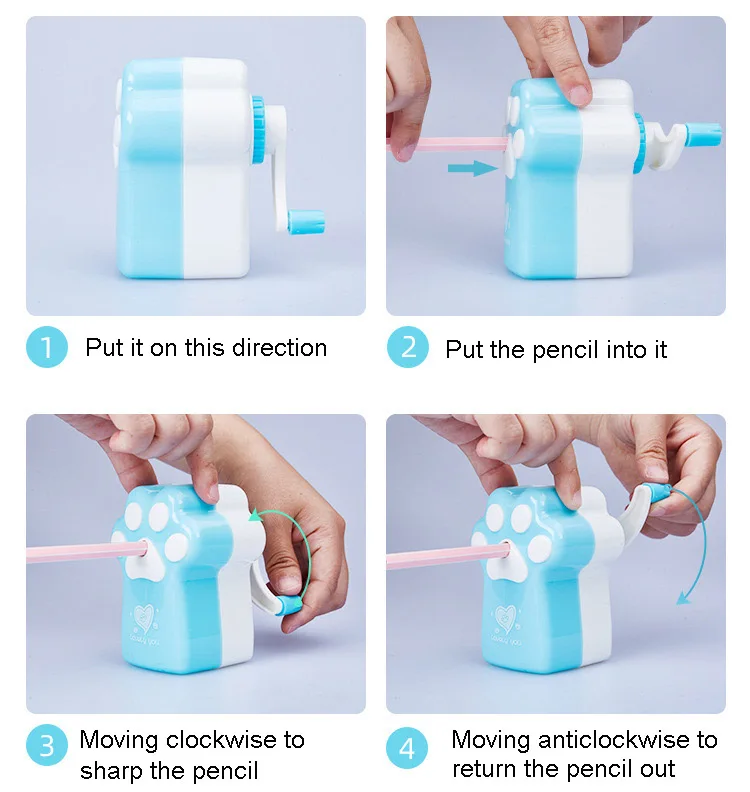 1 Put it on this direction

2 Put the pencil into it

3 Moving clockwise to sharp the pencil

4 Moving anticlockwise to return the pencil out