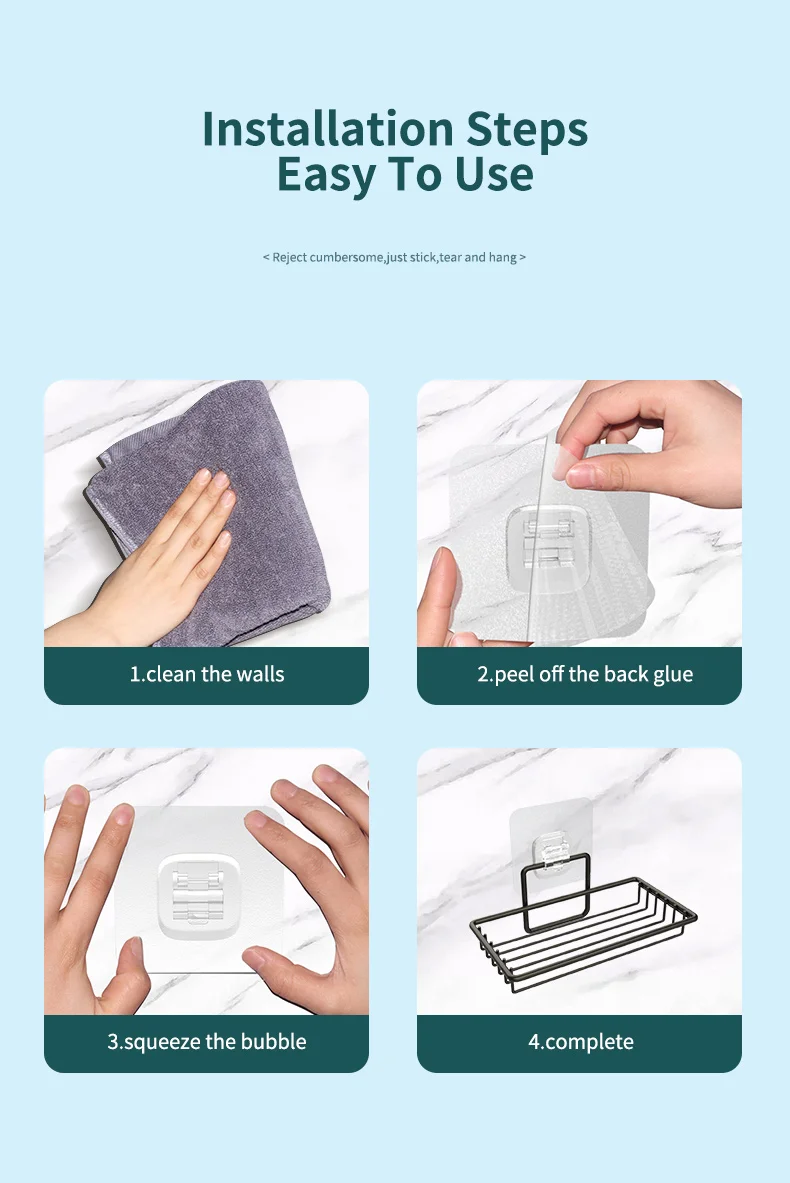 Installation Steps
Easy To Use

< Reject cumbersome,just stick,tear and hang >

1.clean the walls

2.peel off the back glue

3.squeeze the bubble

4.complete