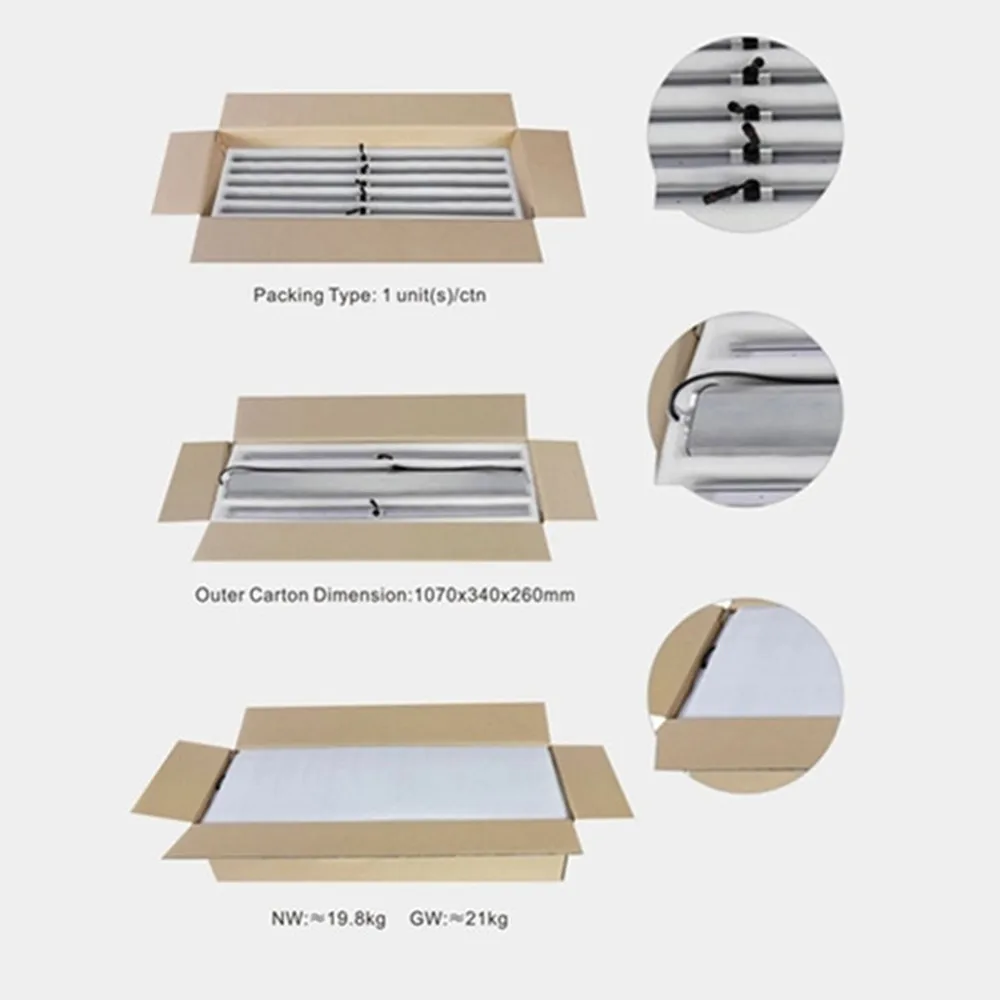 Packing Type: 1 unit(s)/ctn

Outer Carton Dimension:1070x340x260mm

NW:≈19.8kg GW:≈21kg